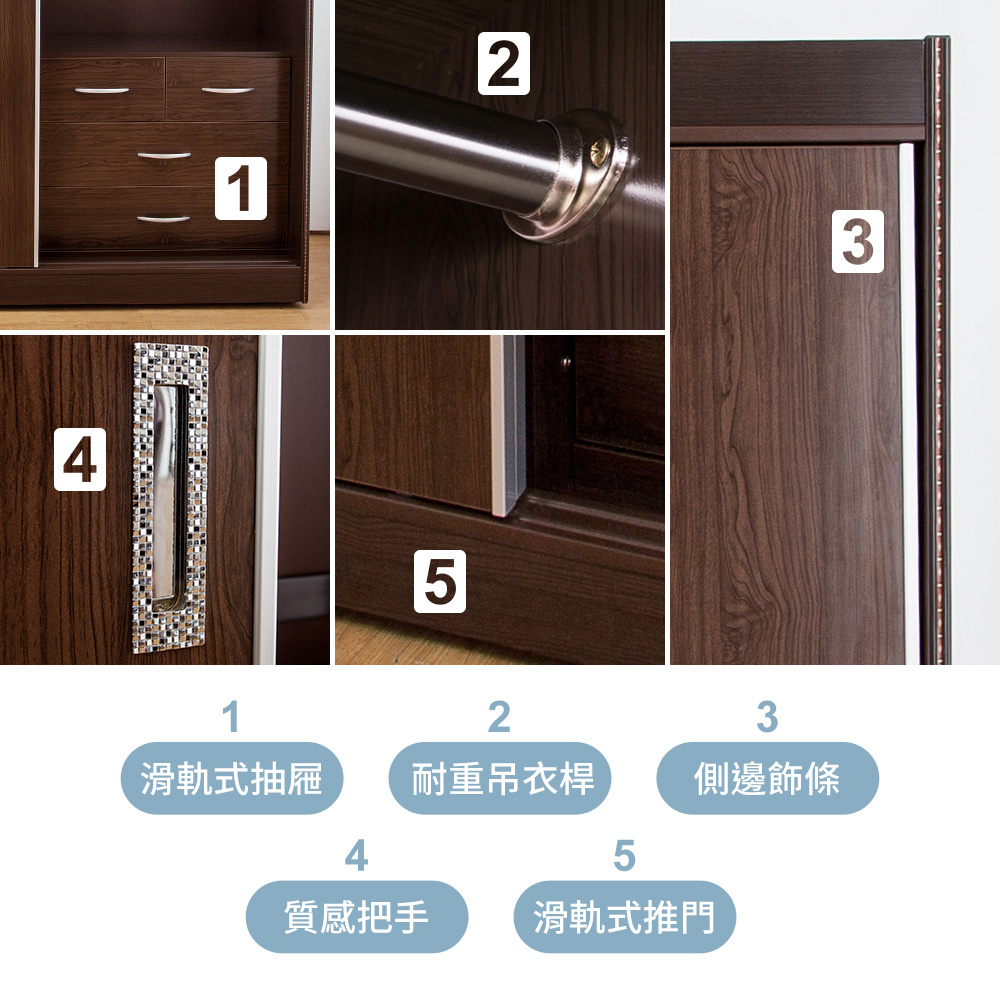 1

2

3

4

5

1
滑軌式抽屜

2
耐重吊衣桿

3
側邊飾條

4
質感把手

5
滑軌式推門