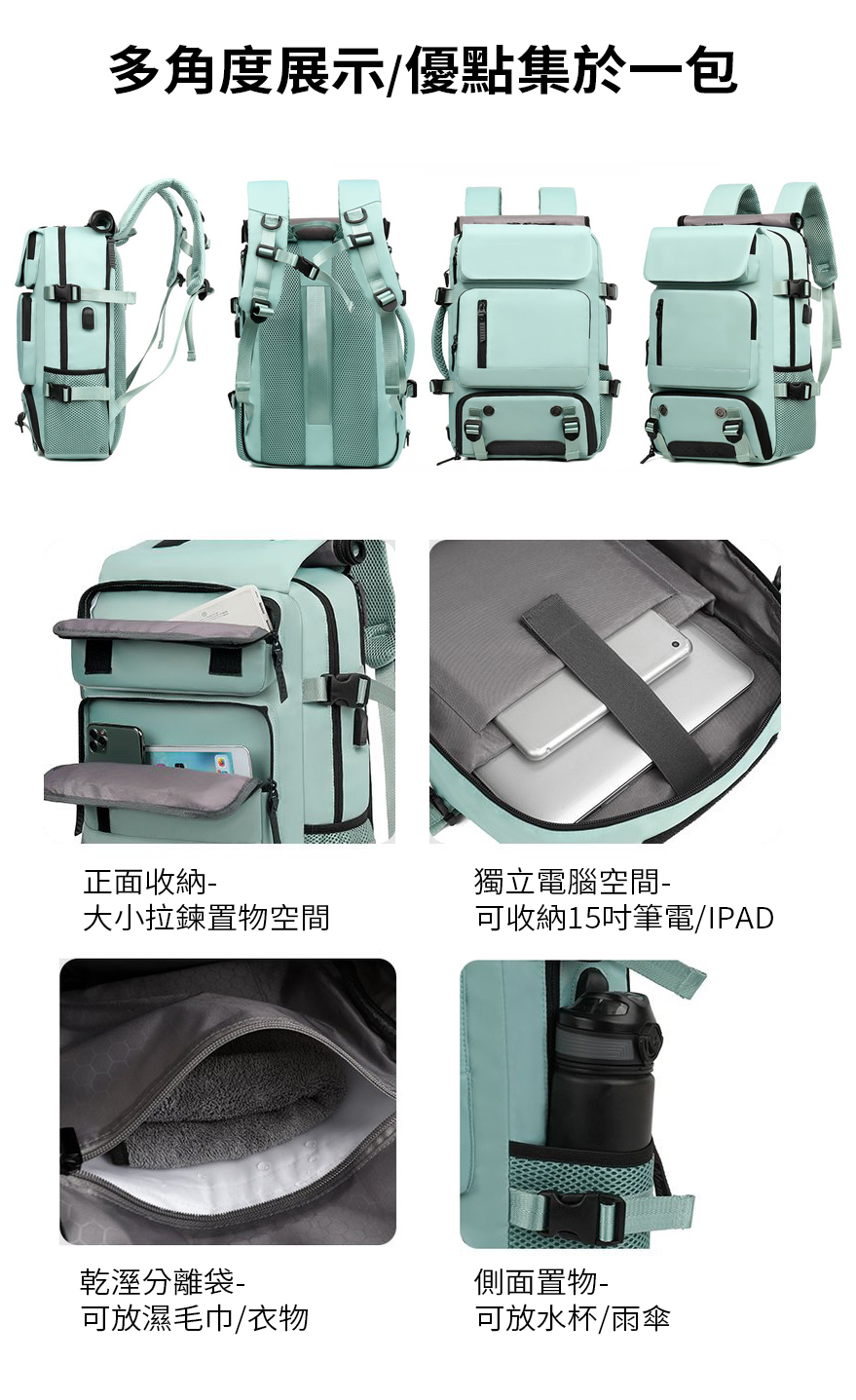 多角度展示/優點集於一包

正面收納-
大小拉鍊置物空間

獨立電腦空間-
可收納15吋筆電/IPAD

乾溼分離袋-
可放濕毛巾/衣物

側面置物-
可放水杯/雨傘