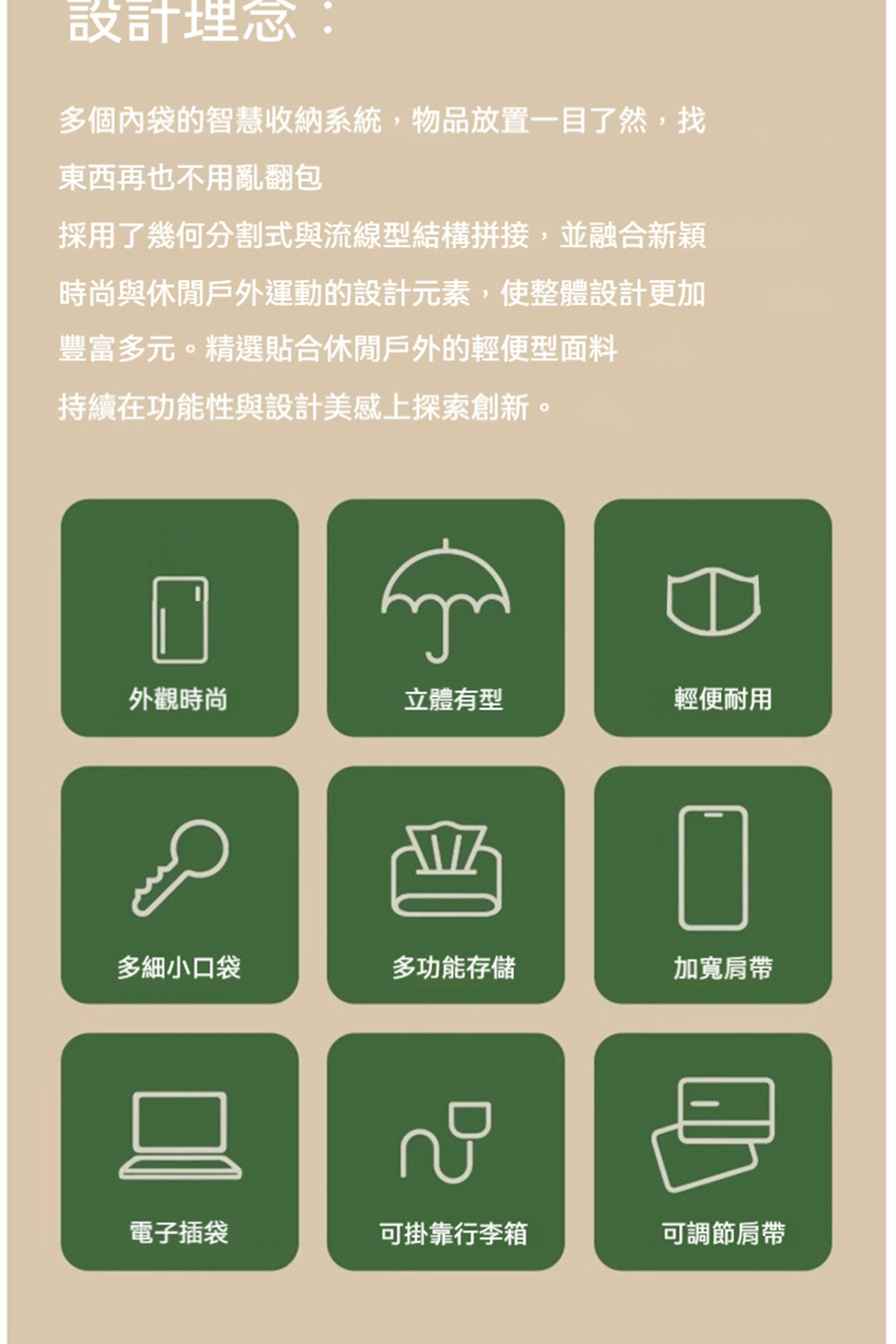 設計理念：

多個內袋的智慧收納系統，物品放置一目了然，找東西再也不用亂翻包

採用了幾何分割式與流線型結構拼接，並融合新穎時尚與休閒戶外運動的設計元素，使整體設計更加豐富多元。精選貼合休閒戶外的輕便型面料

持續在功能性與設計美感上探索創新。

外觀時尚

立體有型

輕便耐用

多細小口袋

多功能存儲

加寬肩帶

電子插袋

可掛靠行李箱

可調節肩帶