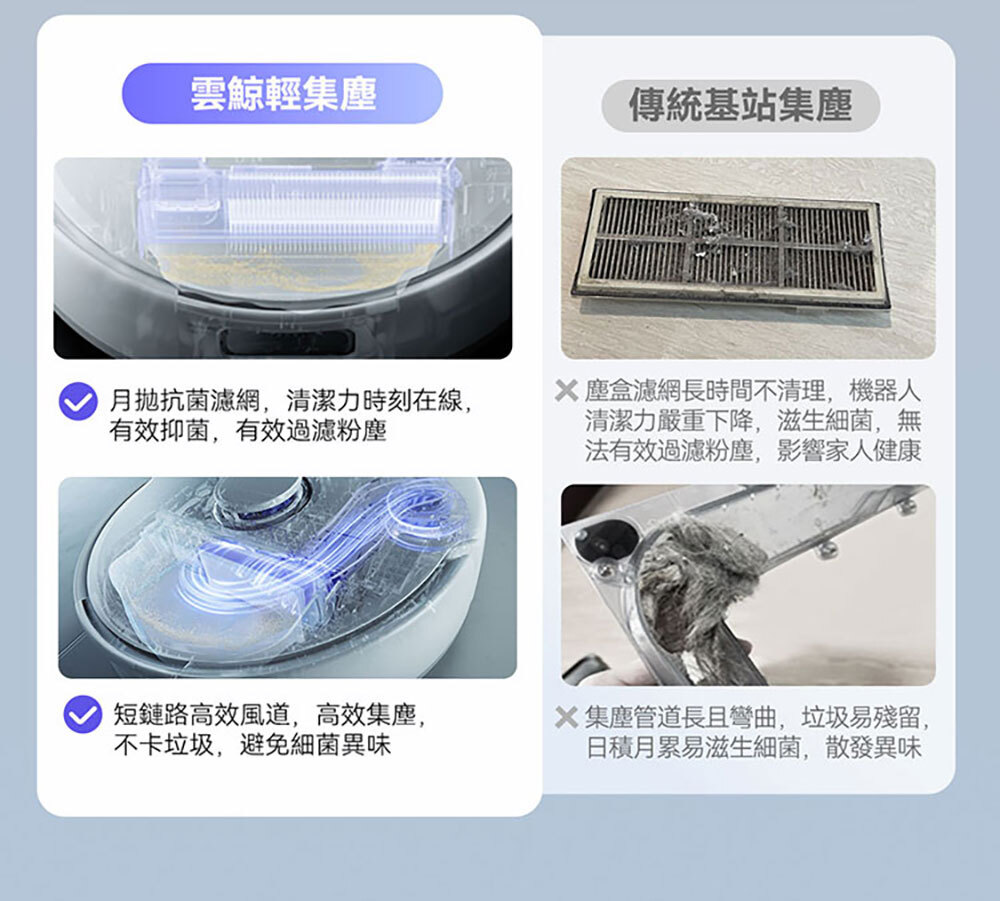 雲鯨輕集塵

月拋抗菌濾網，清潔力時刻在線，有效抑菌，有效過濾粉塵

短鏈路高效風道，高效集塵，不卡垃圾，避免細菌異味

傳統基站集塵

× 塵盒濾網長時間不清理，機器人清潔力嚴重下降，滋生細菌，無法有效過濾粉塵，影響家人健康

× 集塵管道長且彎曲，垃圾易殘留，日積月累易滋生細菌，散發異味