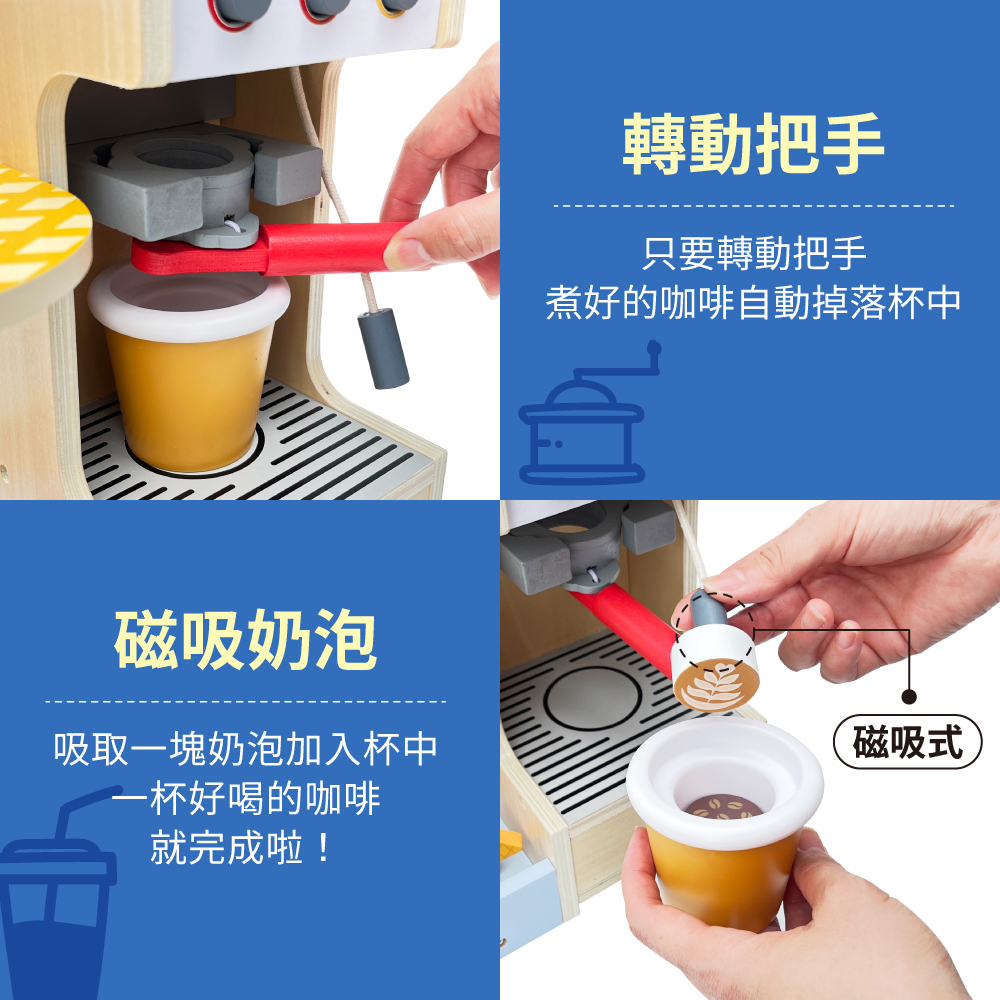 轉動把手

只要轉動把手
煮好的咖啡自動掉落杯中

磁吸奶泡

吸取一塊奶泡加入杯中
一杯好喝的咖啡
就完成啦！

磁吸式