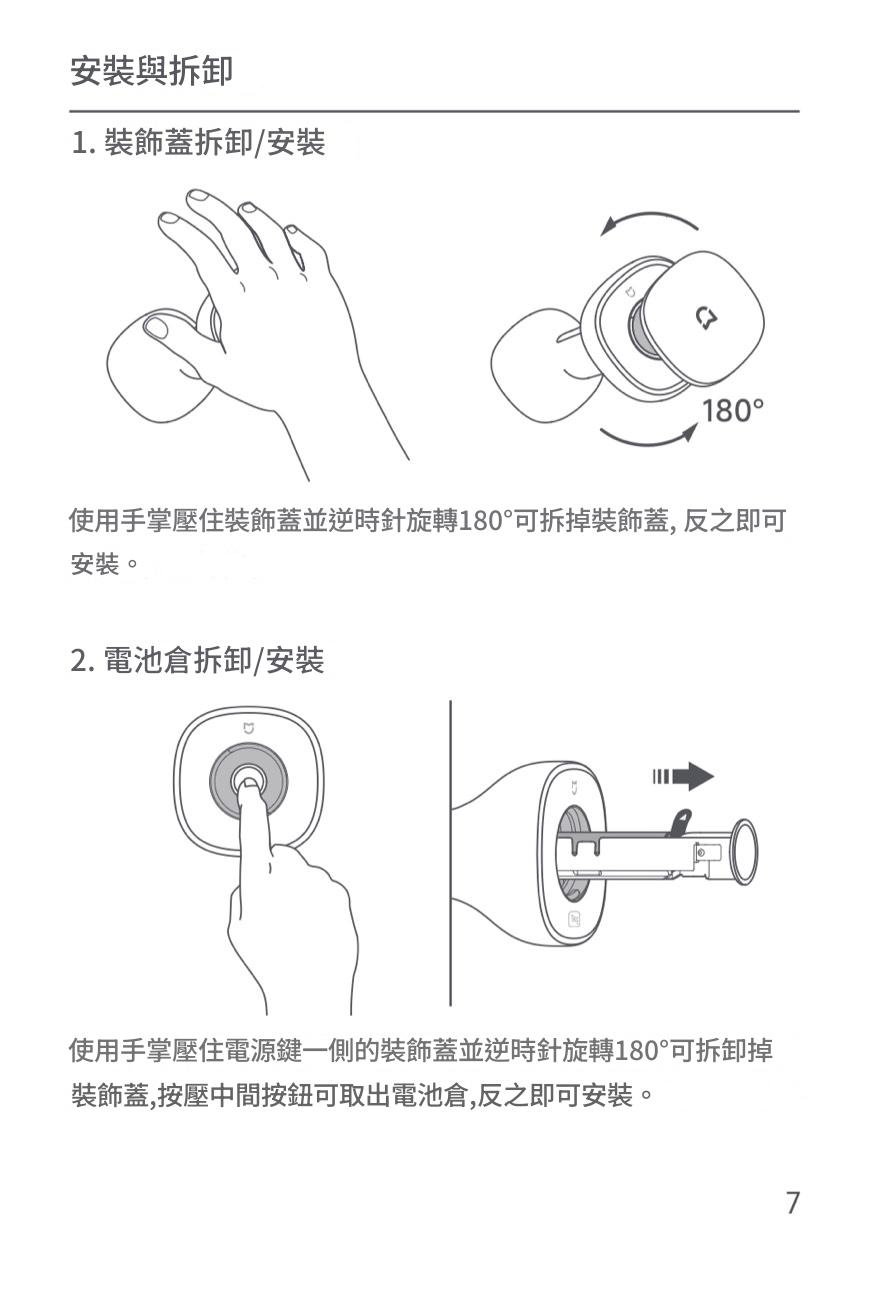 安裝與拆卸

1. 裝飾蓋拆卸/安裝

180°

使用手掌壓住裝飾蓋並逆時針旋轉180°可拆掉裝飾蓋, 反之即可安裝。

2. 電池倉拆卸/安裝

使用手掌壓住電源鍵一側的裝飾蓋並逆時針旋轉180°可拆卸掉裝飾蓋,按壓中間按鈕可取出電池倉,反之即可安裝。

7