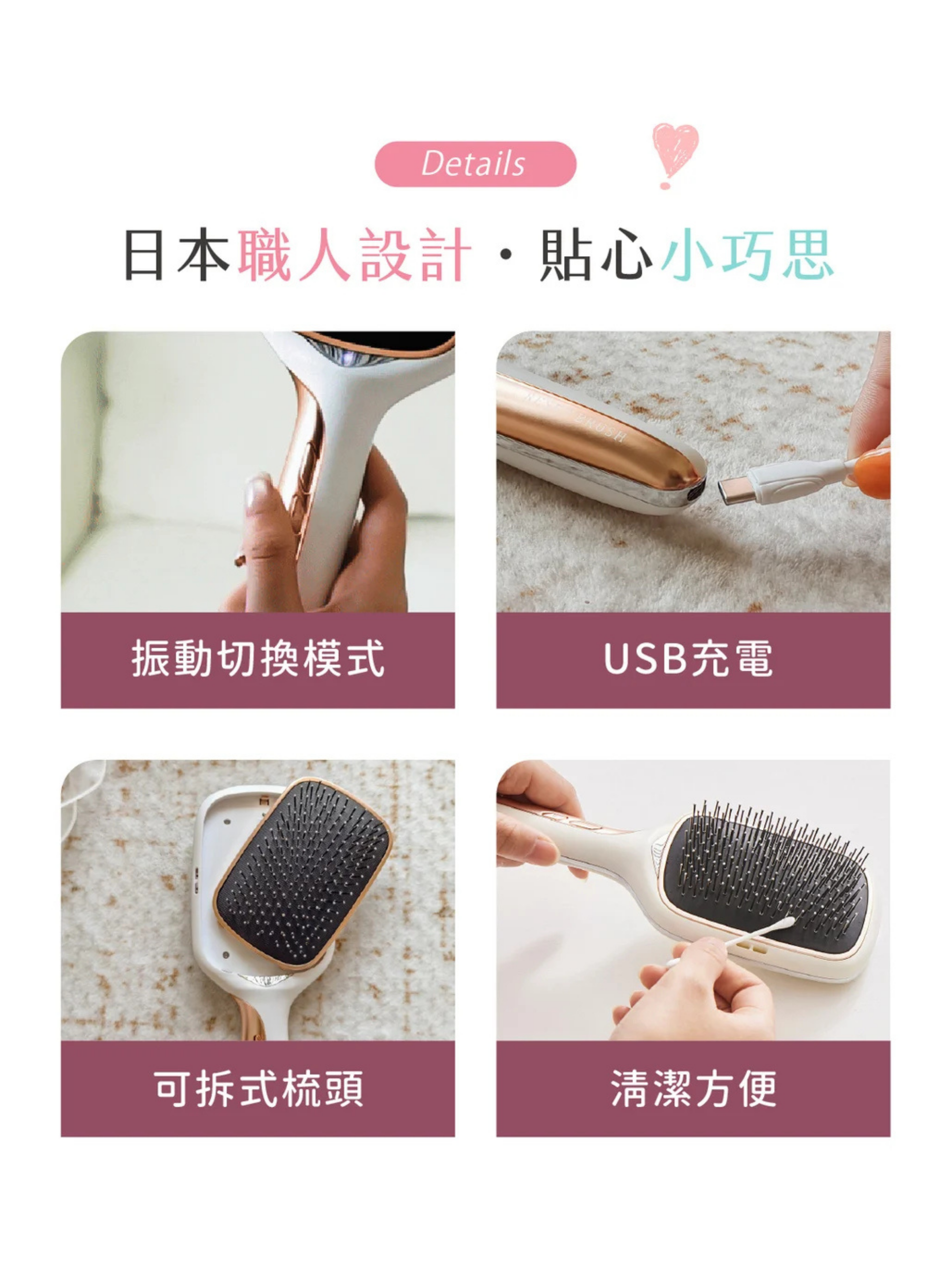 Details

日本職人設計・貼心小巧思

振動切換模式

USB充電

可拆式梳頭

清潔方便