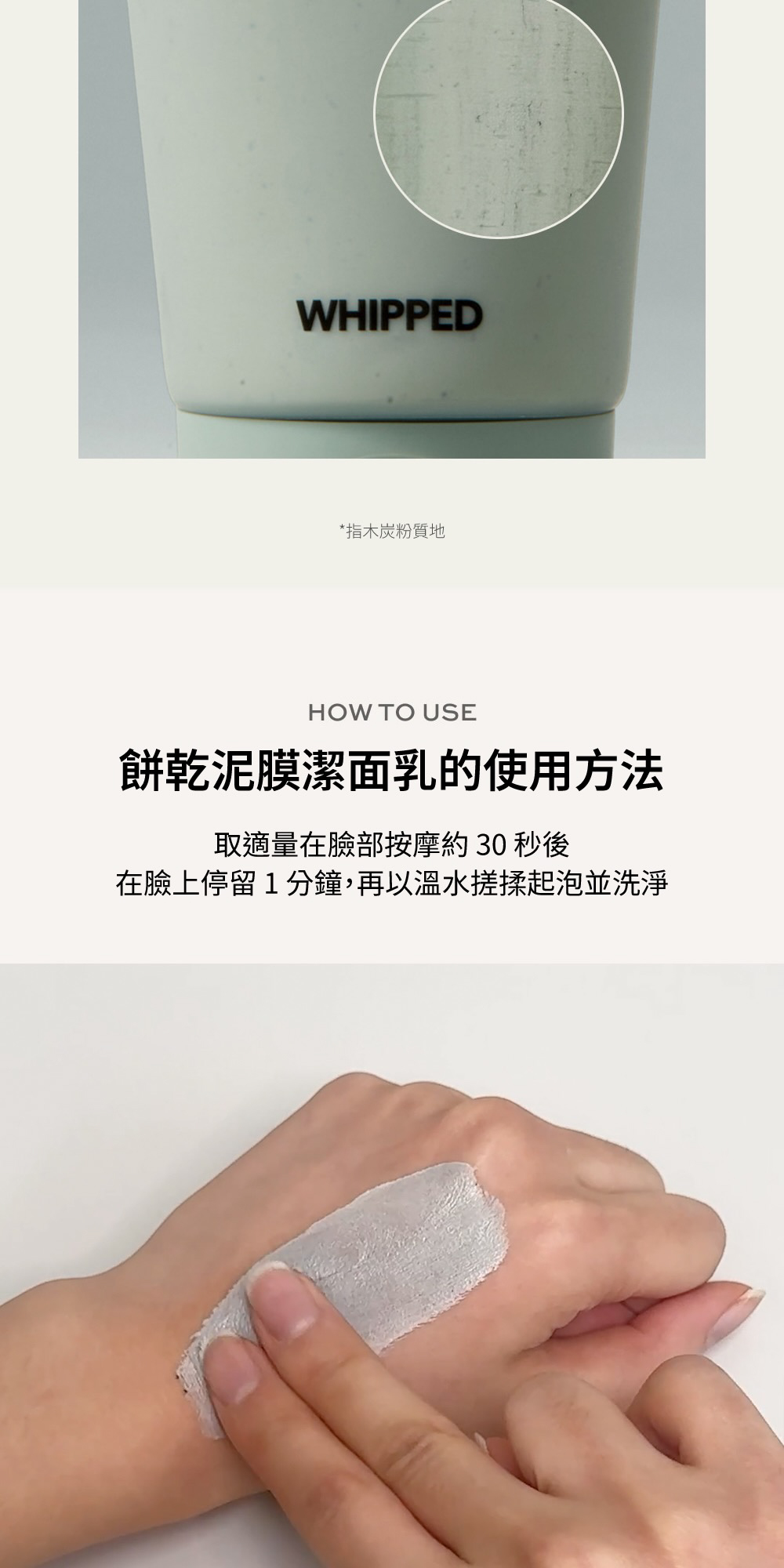 WHIPPED

*指木炭粉質地

HOW TO USE

餅乾泥膜潔面乳的使用方法

取適量在臉部按摩約 30 秒後
在臉上停留 1 分鐘，再以溫水搓揉起泡並洗淨