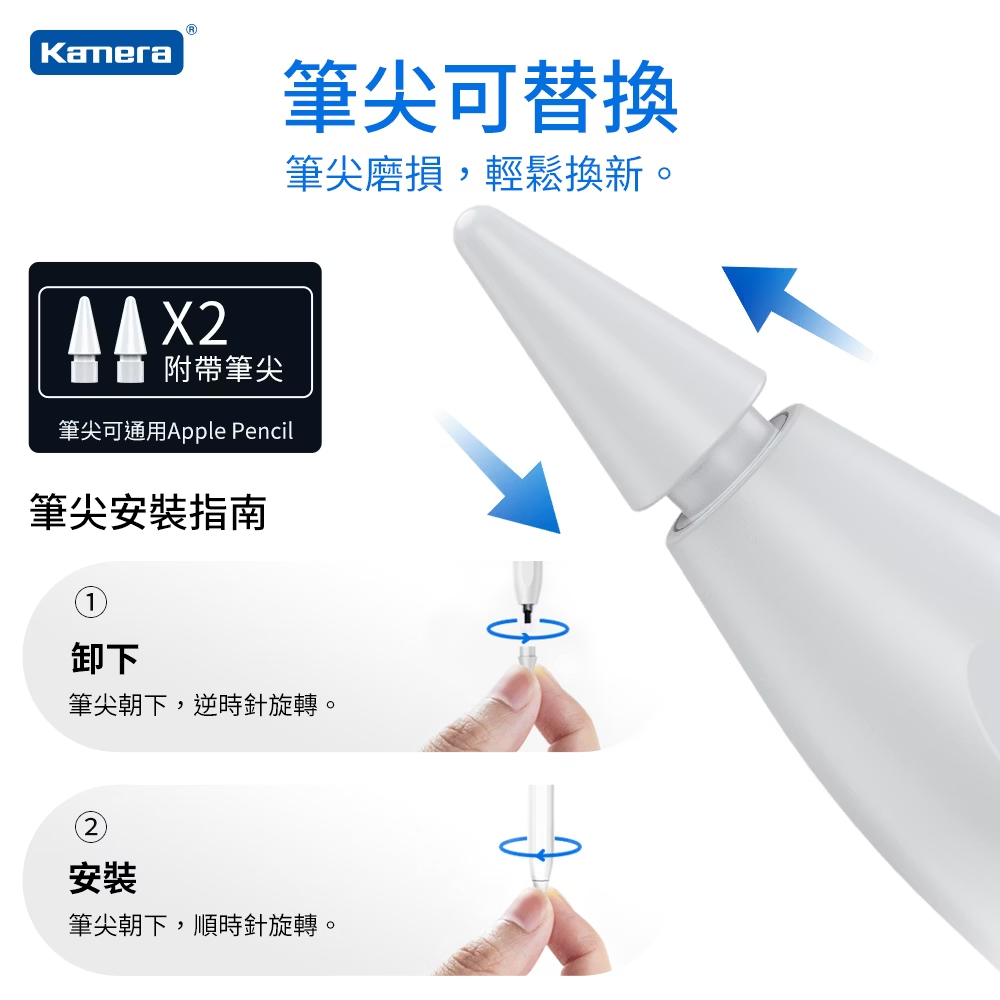 Kamera®

筆尖可替換

筆尖磨損，輕鬆換新。

X2
附帶筆尖

筆尖可通用Apple Pencil

筆尖安裝指南

①
卸下
筆尖朝下，逆時針旋轉。

②
安裝
筆尖朝下，順時針旋轉。