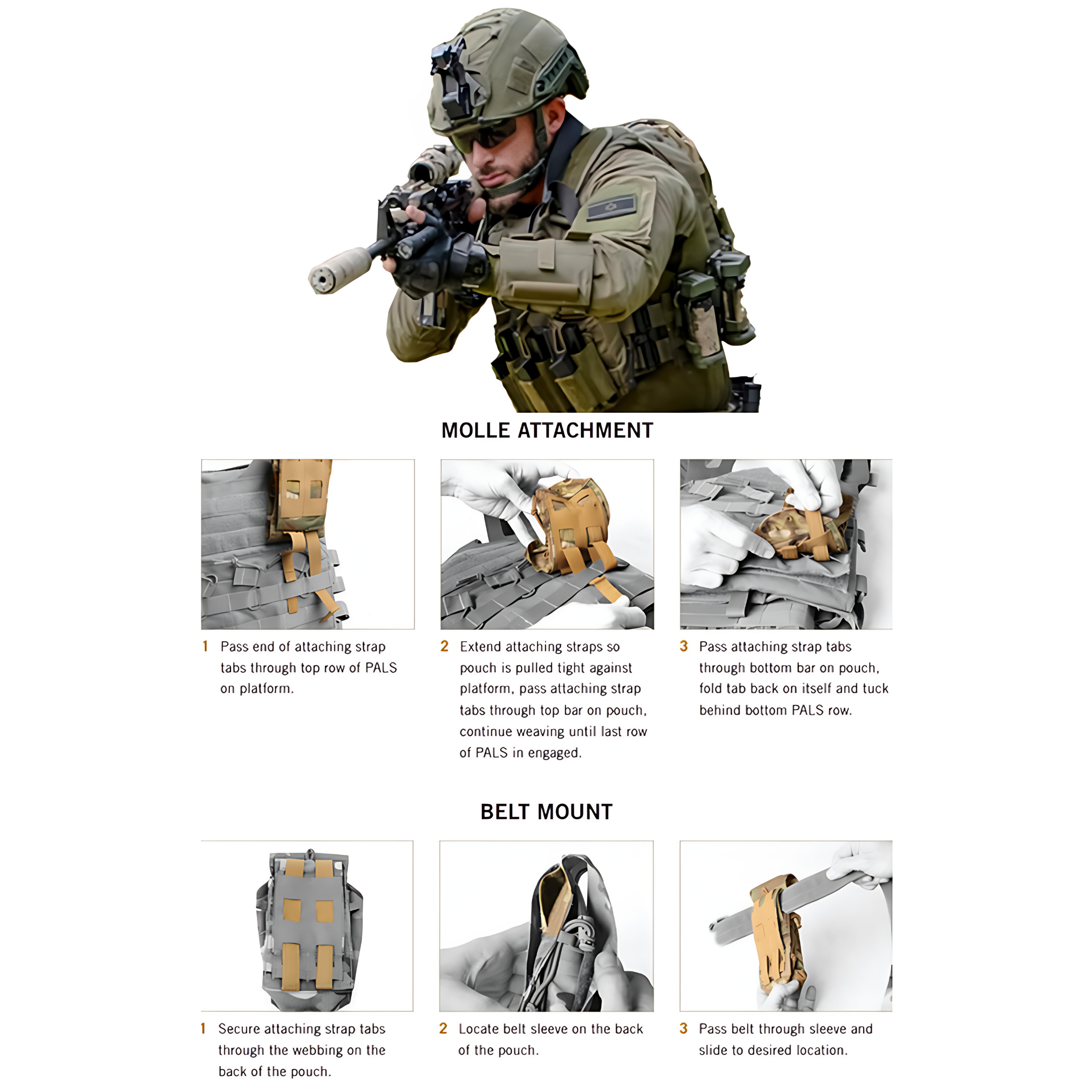 MOLLE ATTACHMENT

1 Pass end of attaching strap tabs through top row of PALS on platform.

2 Extend attaching straps so pouch is pulled tight against platform, pass attaching strap tabs through top bar on pouch, continue weaving until last row of PALS in engaged.

3 Pass attaching strap tabs through bottom bar on pouch, fold tab back on itself and tuck behind bottom PALS row.

BELT MOUNT

1 Secure attaching strap tabs through the webbing on the back of the pouch.

2 Locate belt sleeve on the back of the pouch.

3 Pass belt through sleeve and slide to desired location.