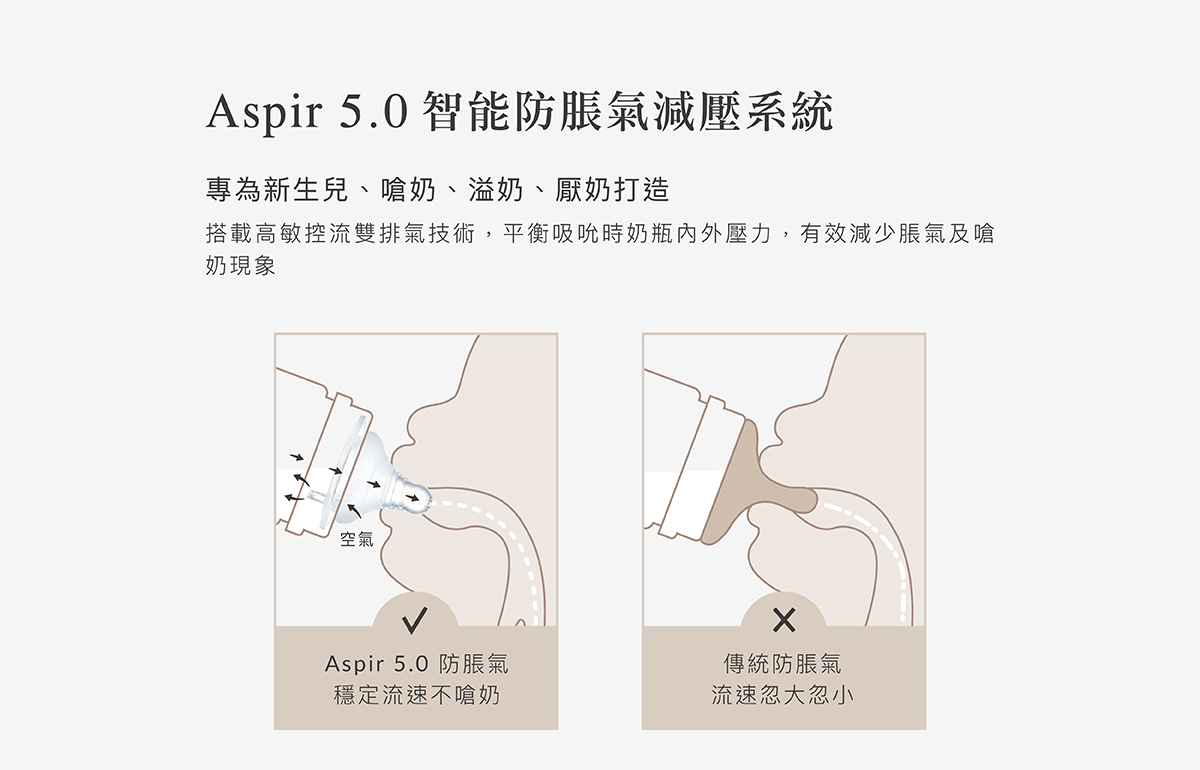 Aspir 5.0 智能防脹氣減壓系統

專為新生兒、嗆奶、溢奶、厭奶打造

搭載高敏控流雙排氣技術，平衡吸吮時奶瓶內外壓力，有效減少脹氣及嗆奶現象

空氣

✓

Aspir 5.0 防脹氣
穩定流速不嗆奶

✕

傳統防脹氣
流速忽大忽小