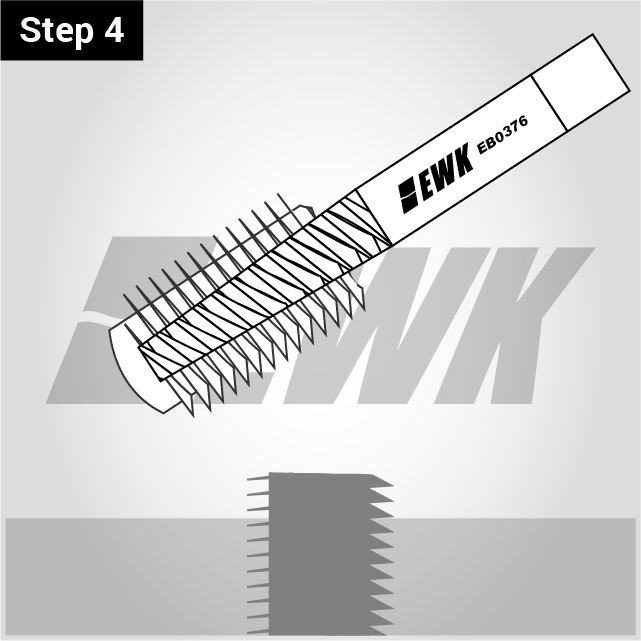 Step 4

EWK EB0376

EWK