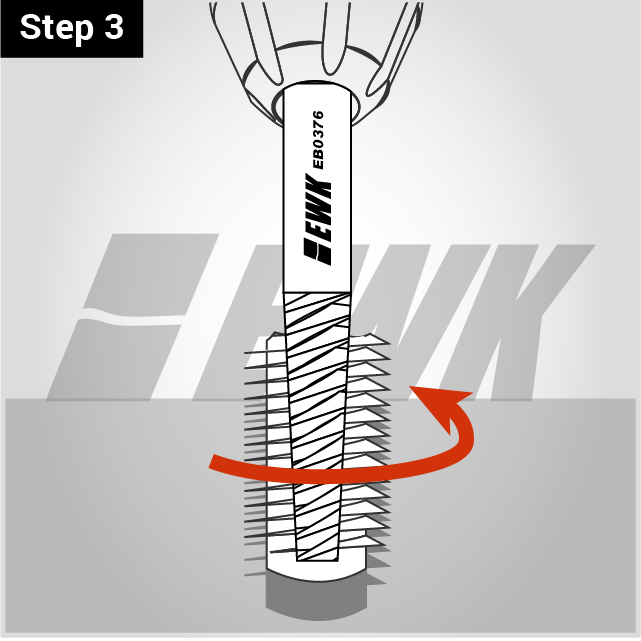 Step 3

EWK EB0376

EWK