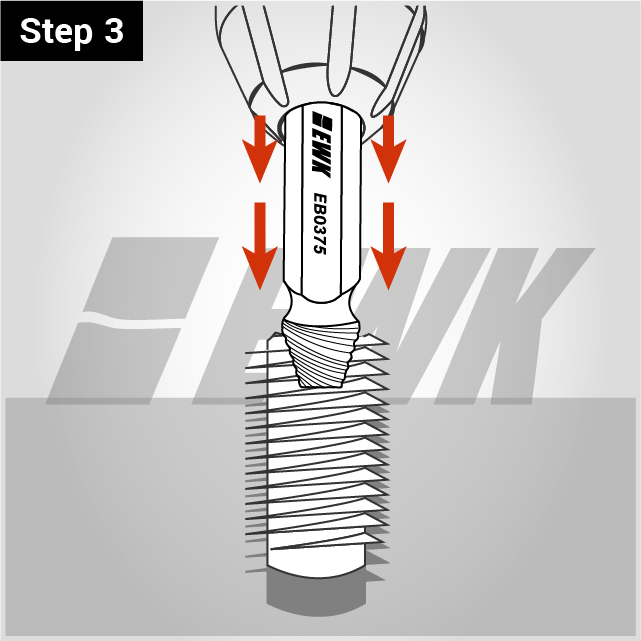 Step 3

EWK
EB0375

EWK