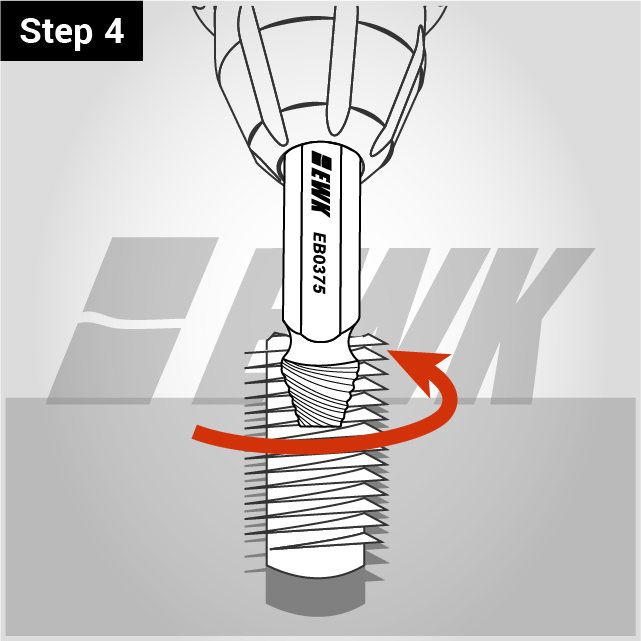 Step 4

EWK

EB0375

EWK