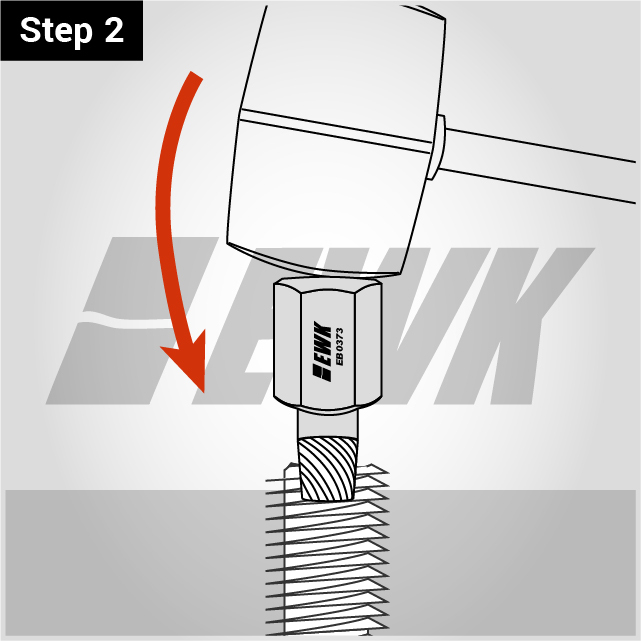 Step 2

EWK

EWK
EB 0373