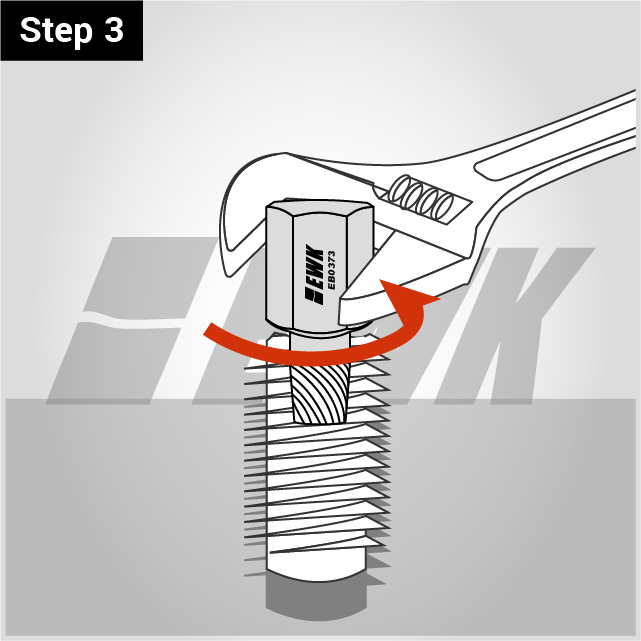 Step 3

EWK
EB0373

EWK