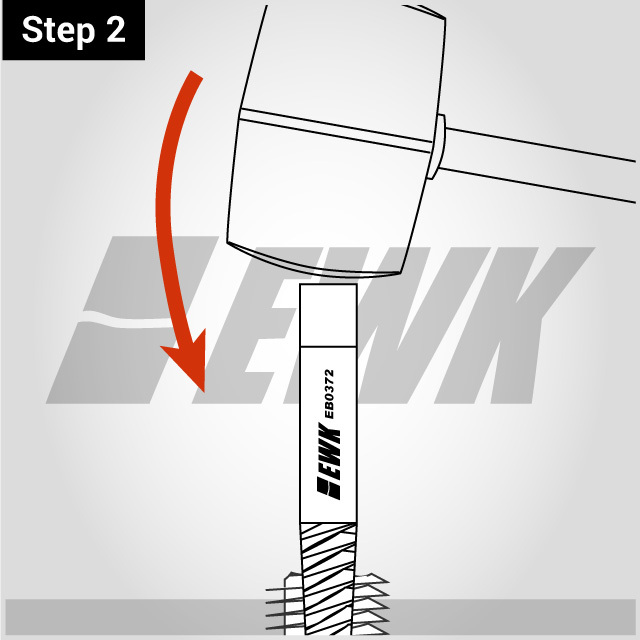 Step 2

EWK

EWK
EB0372