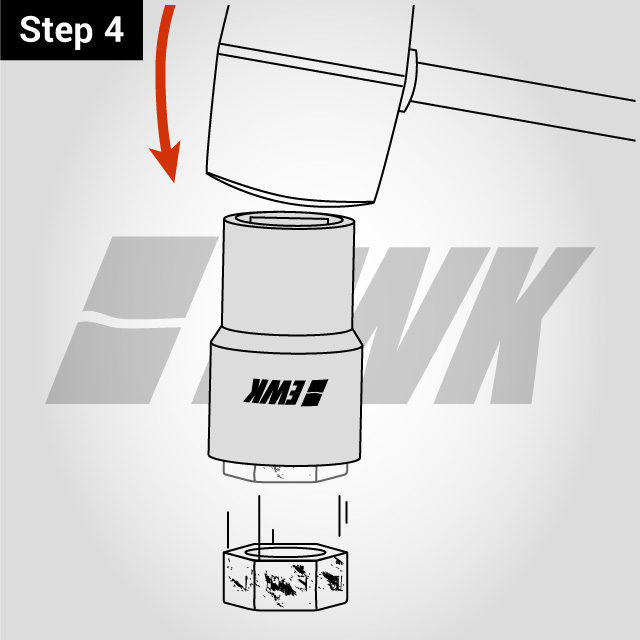 Step 4

EWK

EWK