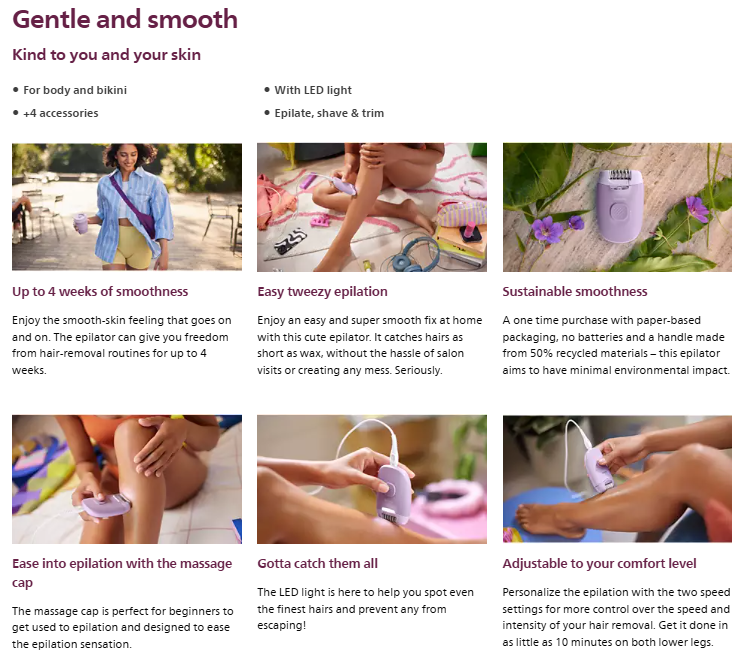 Gentle and smooth

Kind to you and your skin

• For body and bikini
• +4 accessories

• With LED light
• Epilate, shave & trim

Up to 4 weeks of smoothness

Enjoy the smooth-skin feeling that goes on and on. The epilator can give you freedom from hair-removal routines for up to 4 weeks.

Easy tweezy epilation

Enjoy an easy and super smooth fix at home with this cute epilator. It catches hairs as short as wax, without the hassle of salon visits or creating any mess. Seriously.

Sustainable smoothness

A one time purchase with paper-based packaging, no batteries and a handle made from 50% recycled materials – this epilator aims to have minimal environmental impact.

Ease into epilation with the massage cap

The massage cap is perfect for beginners to get used to epilation and designed to ease the epilation sensation.

Gotta catch them all

The LED light is here to help you spot even the finest hairs and prevent any from escaping!

Adjustable to your comfort level

Personalize the epilation with the two speed settings for more control over the speed and intensity of your hair removal. Get it done in as little as 10 minutes on both lower legs.