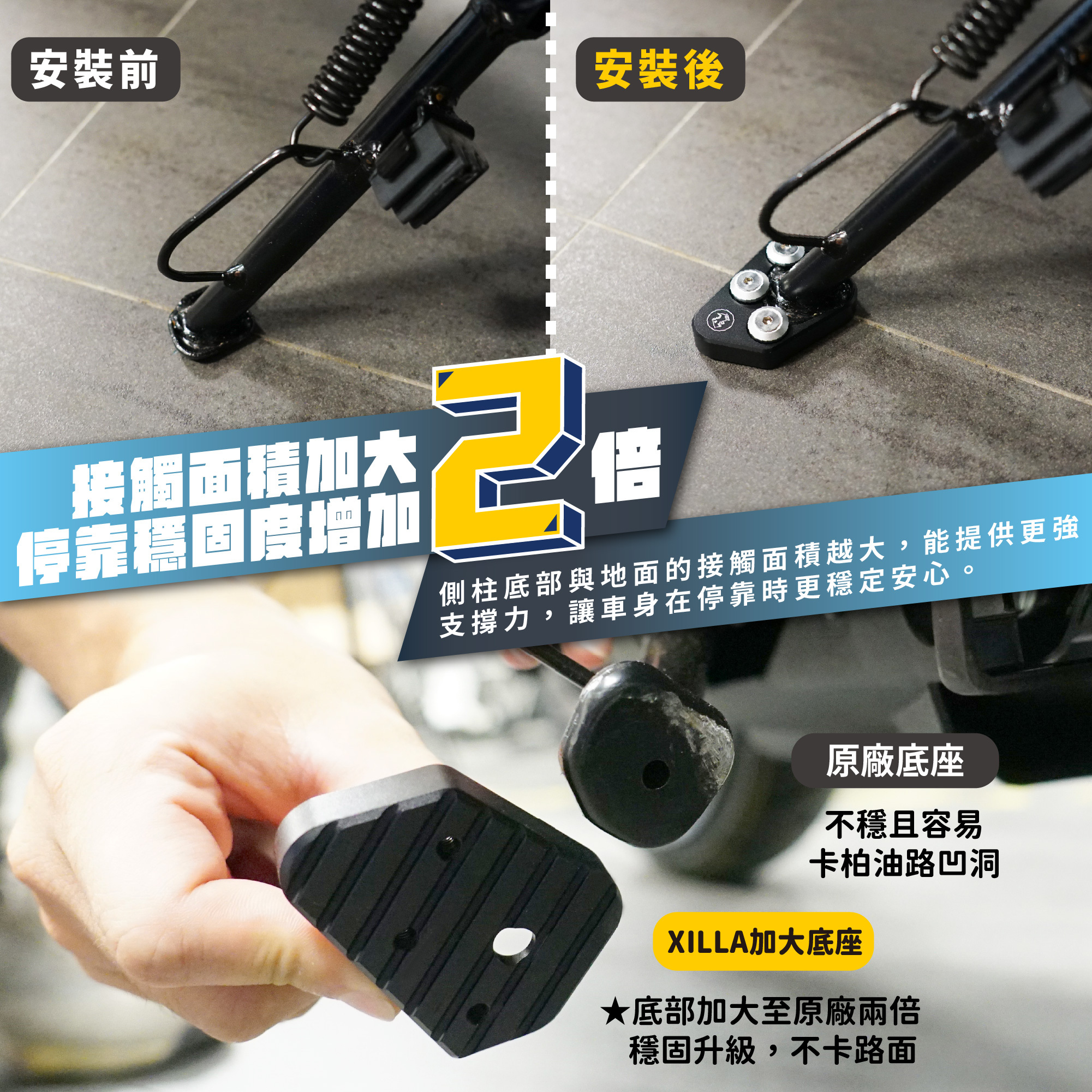 安裝前

安裝後

接觸面積加大
停靠穩固度增加 2 倍

側柱底部與地面的接觸面積越大，能提供更強支撐力，讓車身在停靠時更穩定安心。

原廠底座

不穩且容易
卡柏油路凹洞

XILLA加大底座

★底部加大至原廠兩倍
穩固升級，不卡路面