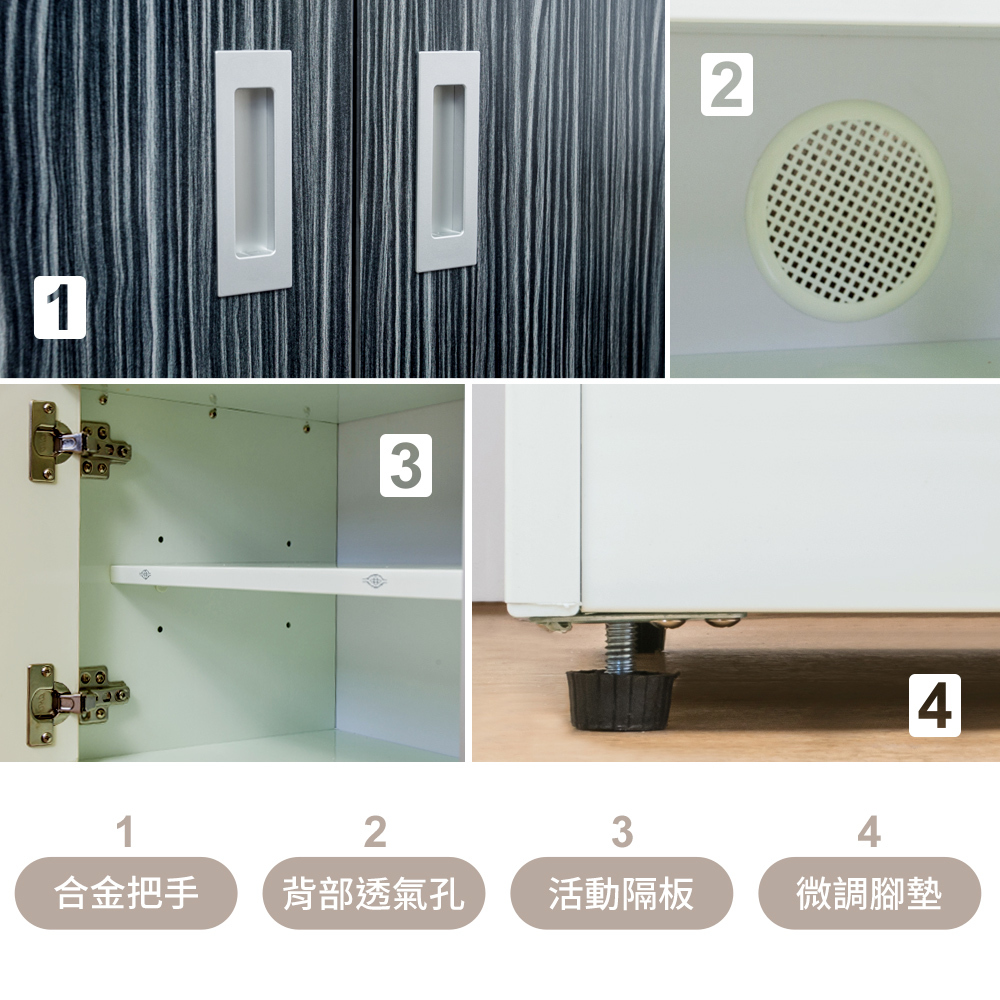 1

2

3

4

1
合金把手

2
背部透氣孔

3
活動隔板

4
微調腳墊