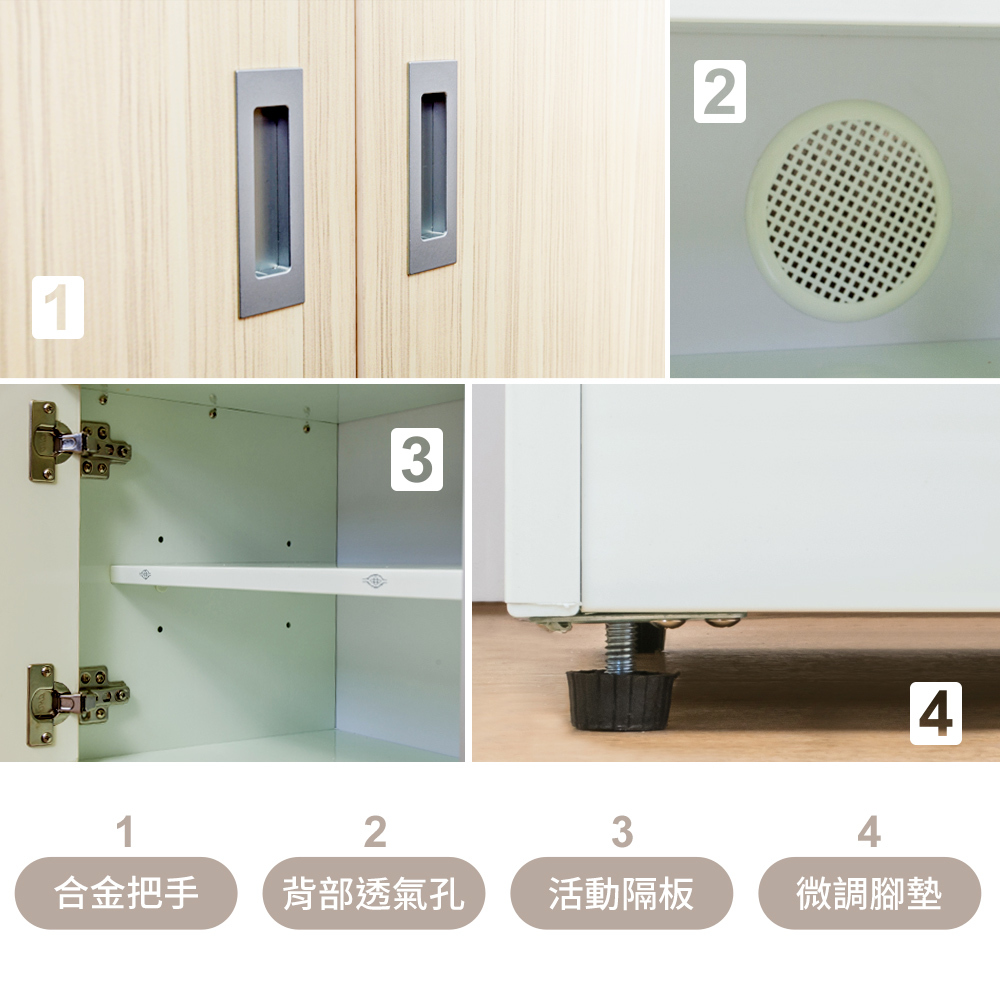 1

2

3

4

1
合金把手

2
背部透氣孔

3
活動隔板

4
微調腳墊