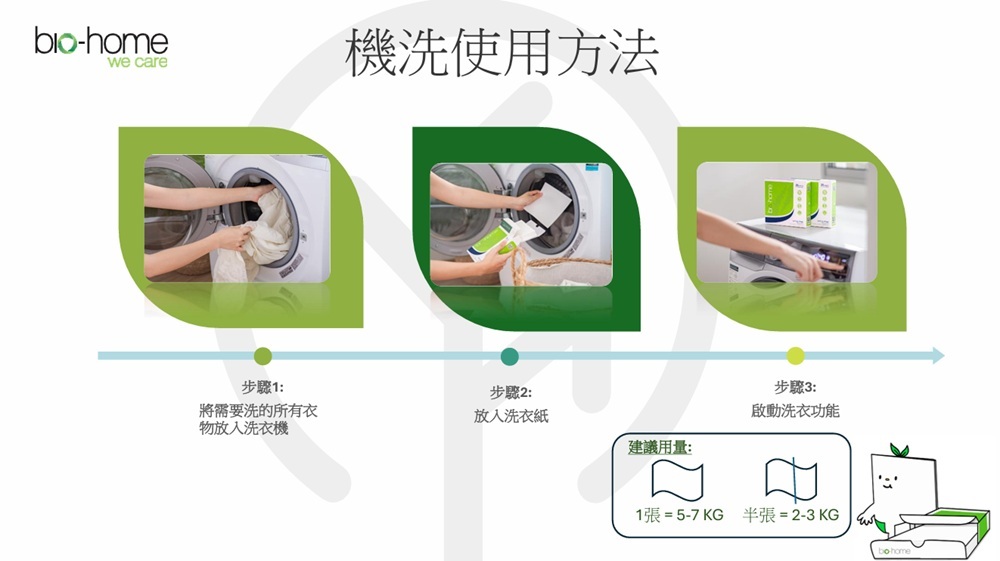 bio-home
we care

機洗使用方法

步驟1:
將需要洗的所有衣物放入洗衣機

步驟2:
放入洗衣紙

步驟3:
啟動洗衣功能

建議用量:
1張 = 5-7 KG
半張 = 2-3 KG

bio-home