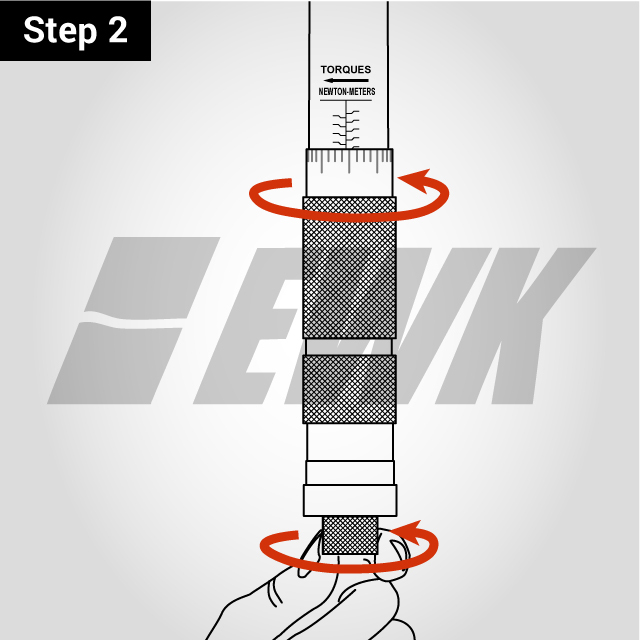 Step 2

TORQUES

NEWTON-METERS

EWK