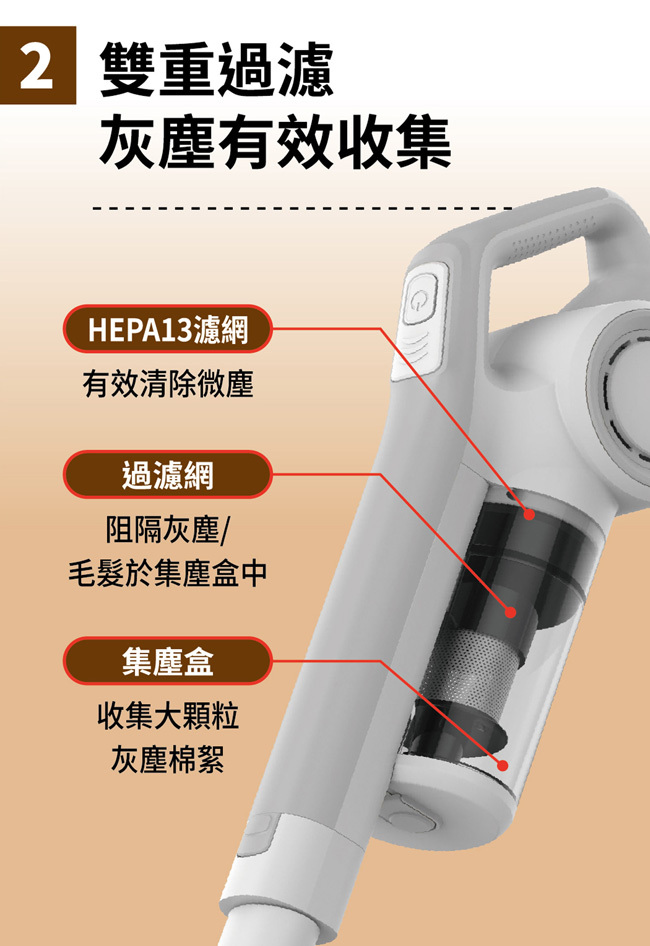 2

雙重過濾
灰塵有效收集

HEPA13濾網

有效清除微塵

過濾網

阻隔灰塵/
毛髮於集塵盒中

集塵盒

收集大顆粒
灰塵棉絮