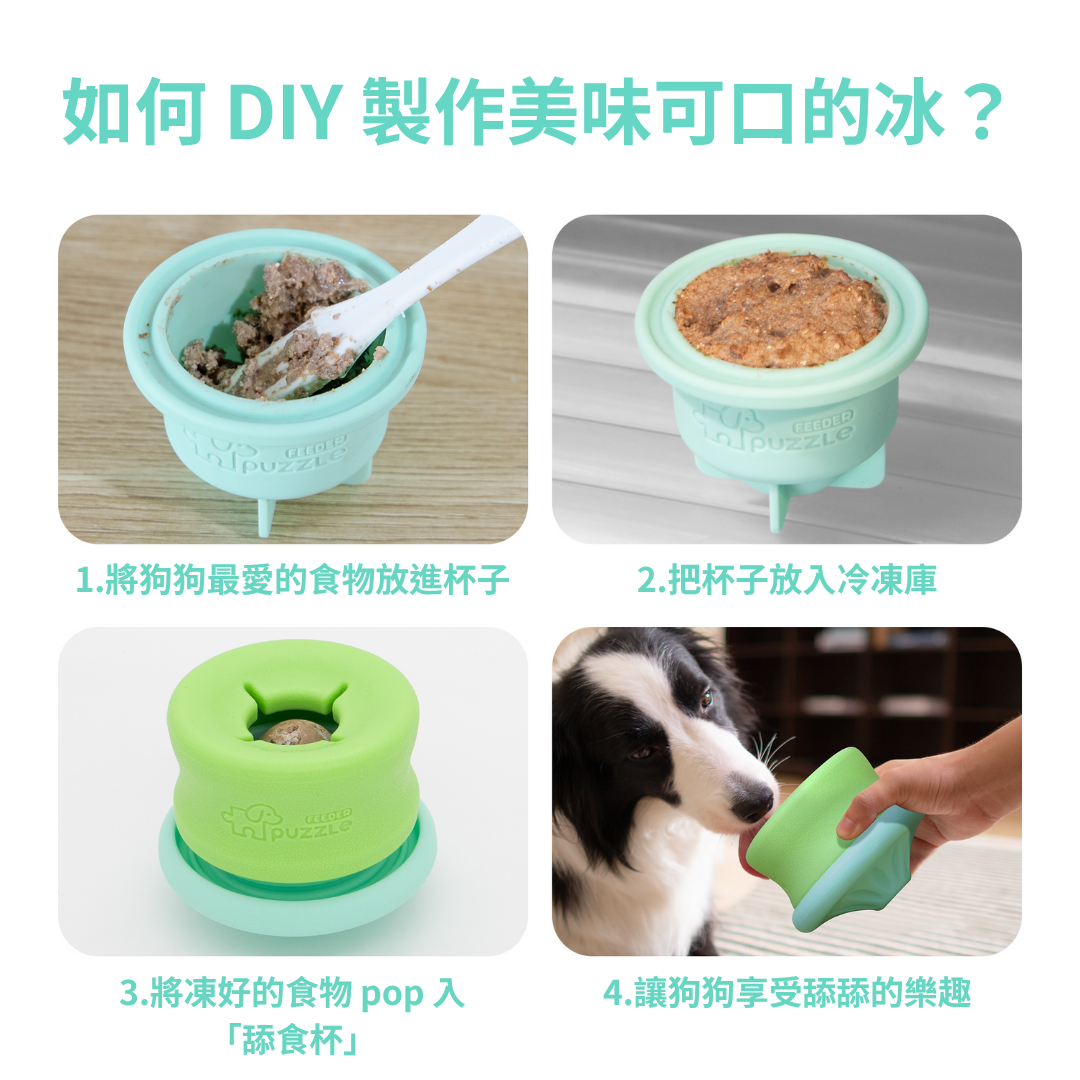 如何 DIY 製作美味可口的冰？

FEEDER puzzle

1.將狗狗最愛的食物放進杯子

FEEDER puzzle

2.把杯子放入冷凍庫

FEEDER puzzle

3.將凍好的食物 pop 入「舔食杯」

4.讓狗狗享受舔舔的樂趣