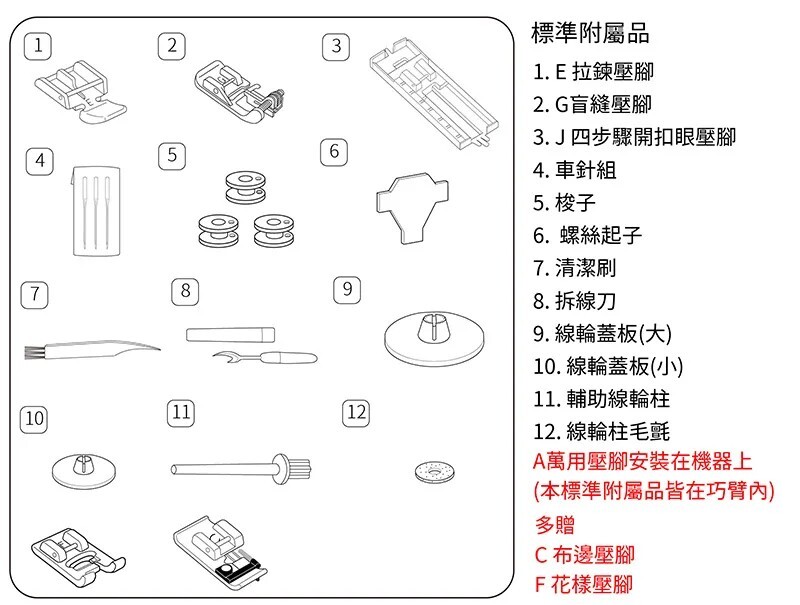 1

2

3

4

5

6

7

8

9

10

11

12

標準附屬品

1. E 拉鍊壓腳
2. G盲縫壓腳
3. J 四步驟開扣眼壓腳
4. 車針組
5. 梭子
6. 螺絲起子
7. 清潔刷
8. 拆線刀
9. 線輪蓋板(大)
10. 線輪蓋板(小)
11. 輔助線輪柱
12. 線輪柱毛氈

A萬用壓腳安裝在機器上
(本標準附屬品皆在巧臂內)

多贈
C 布邊壓腳
F 花樣壓腳