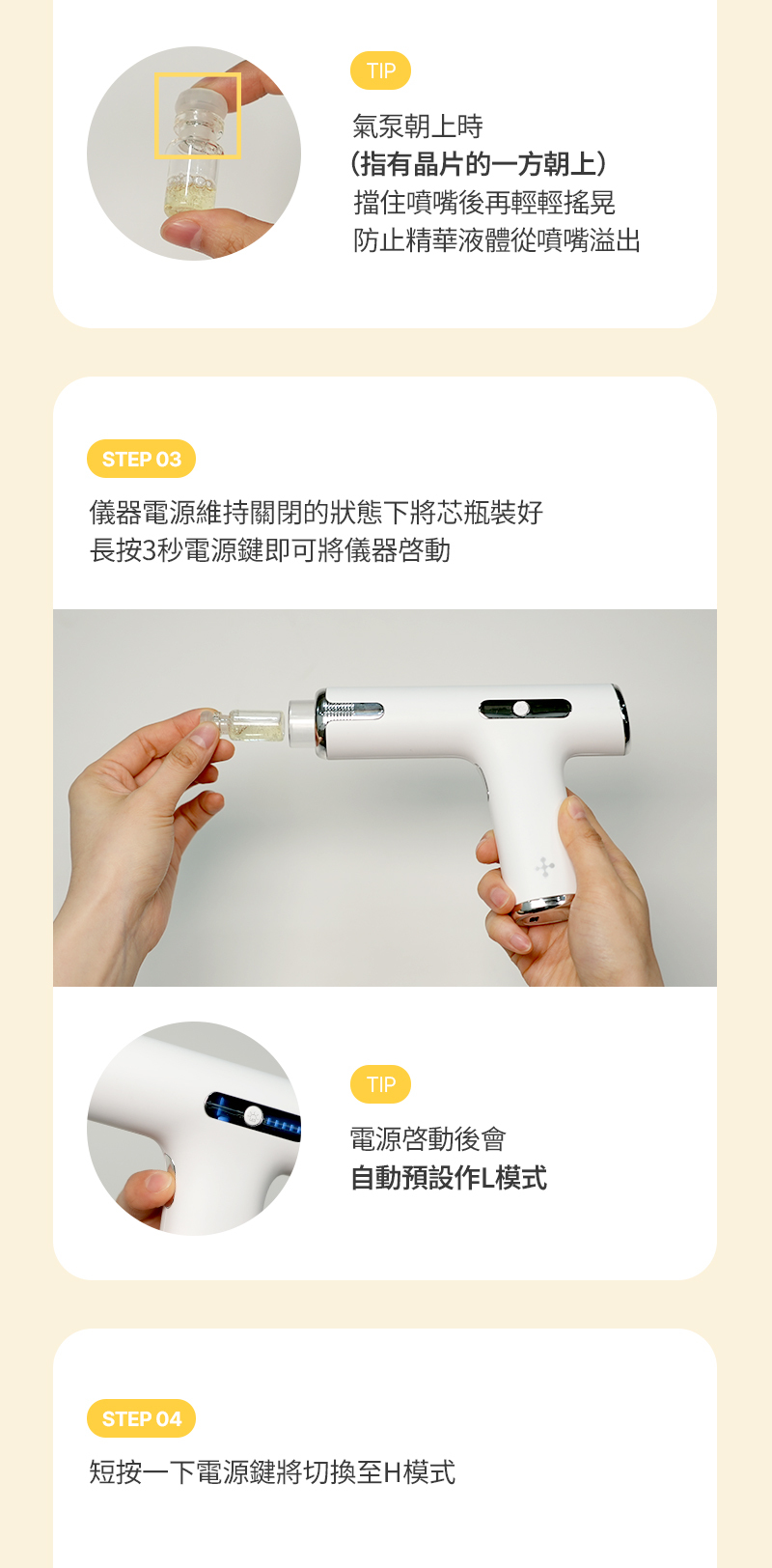 TIP

氣泵朝上時
(指有晶片的一方朝上)
擋住噴嘴後再輕輕搖晃
防止精華液體從噴嘴溢出

STEP 03

儀器電源維持關閉的狀態下將芯瓶裝好
長按3秒電源鍵即可將儀器啓動

TIP

電源啓動後會
自動預設作L模式

STEP 04

短按一下電源鍵將切換至H模式