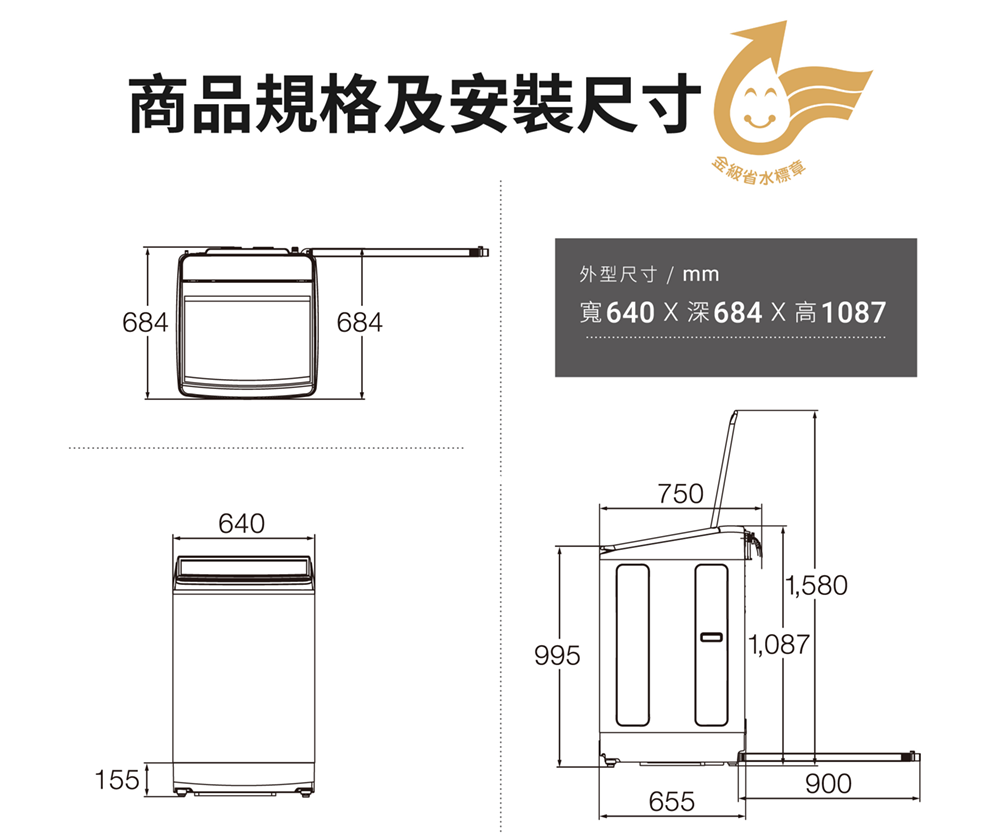 商品規格及安裝尺寸

金級省水標章

684

684

外型尺寸 / mm

寬 640 X 深 684 X 高 1087

640

155

750

995

1,580

1,087

900

655