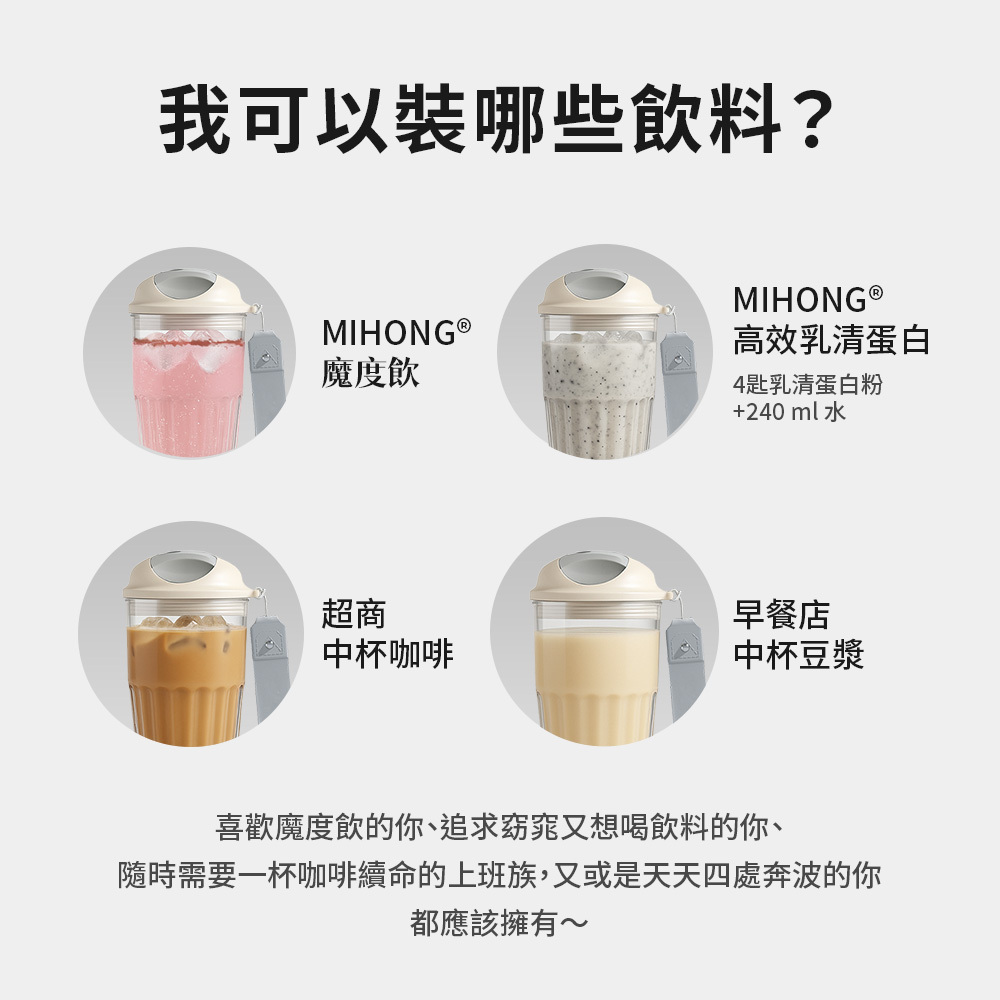 我可以裝哪些飲料？

MIHONG®
魔度飲

MIHONG®
高效乳清蛋白
4匙乳清蛋白粉
+240 ml 水

超商
中杯咖啡

早餐店
中杯豆漿

喜歡魔度飲的你、追求窈窕又想喝飲料的你、
隨時需要一杯咖啡續命的上班族，又或是天天四處奔波的你
都應該擁有～