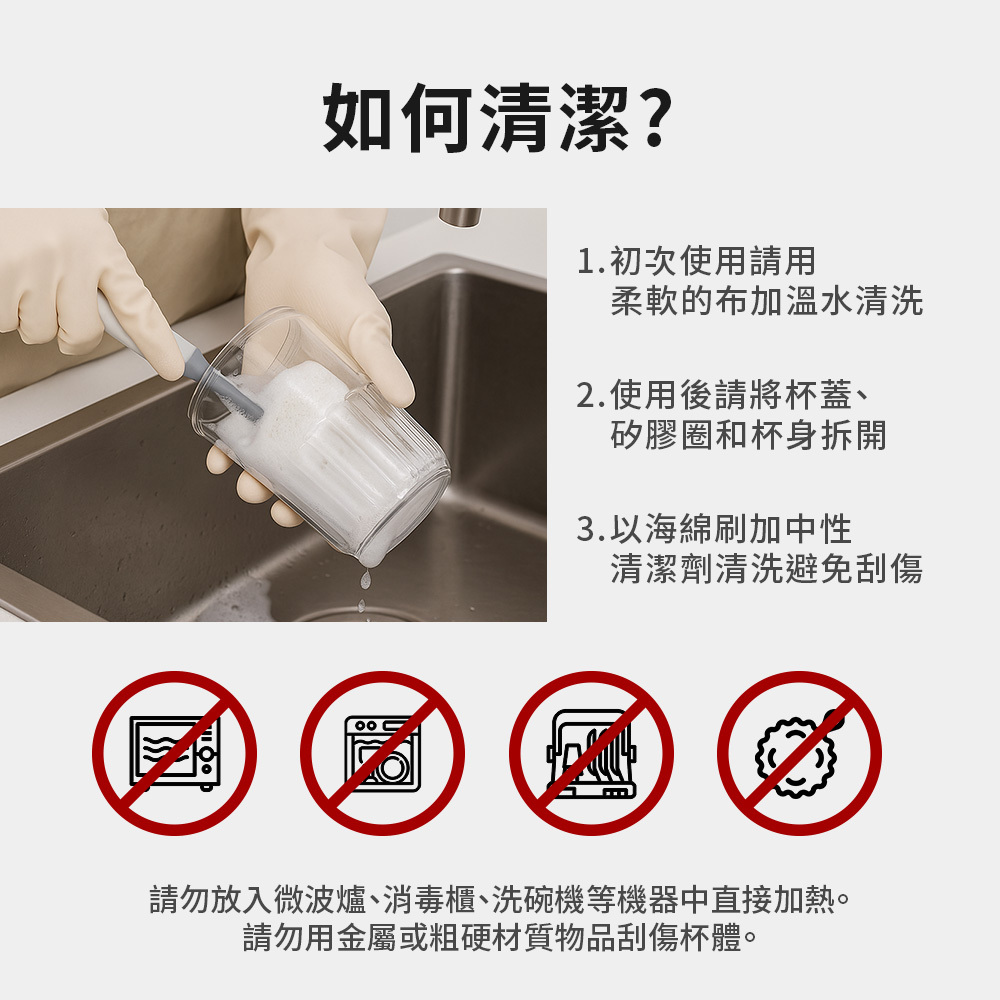 如何清潔?

1.初次使用請用柔軟的布加溫水清洗

2.使用後請將杯蓋、矽膠圈和杯身拆開

3.以海綿刷加中性清潔劑清洗避免刮傷

請勿放入微波爐、消毒櫃、洗碗機等機器中直接加熱。
請勿用金屬或粗硬材質物品刮傷杯體。