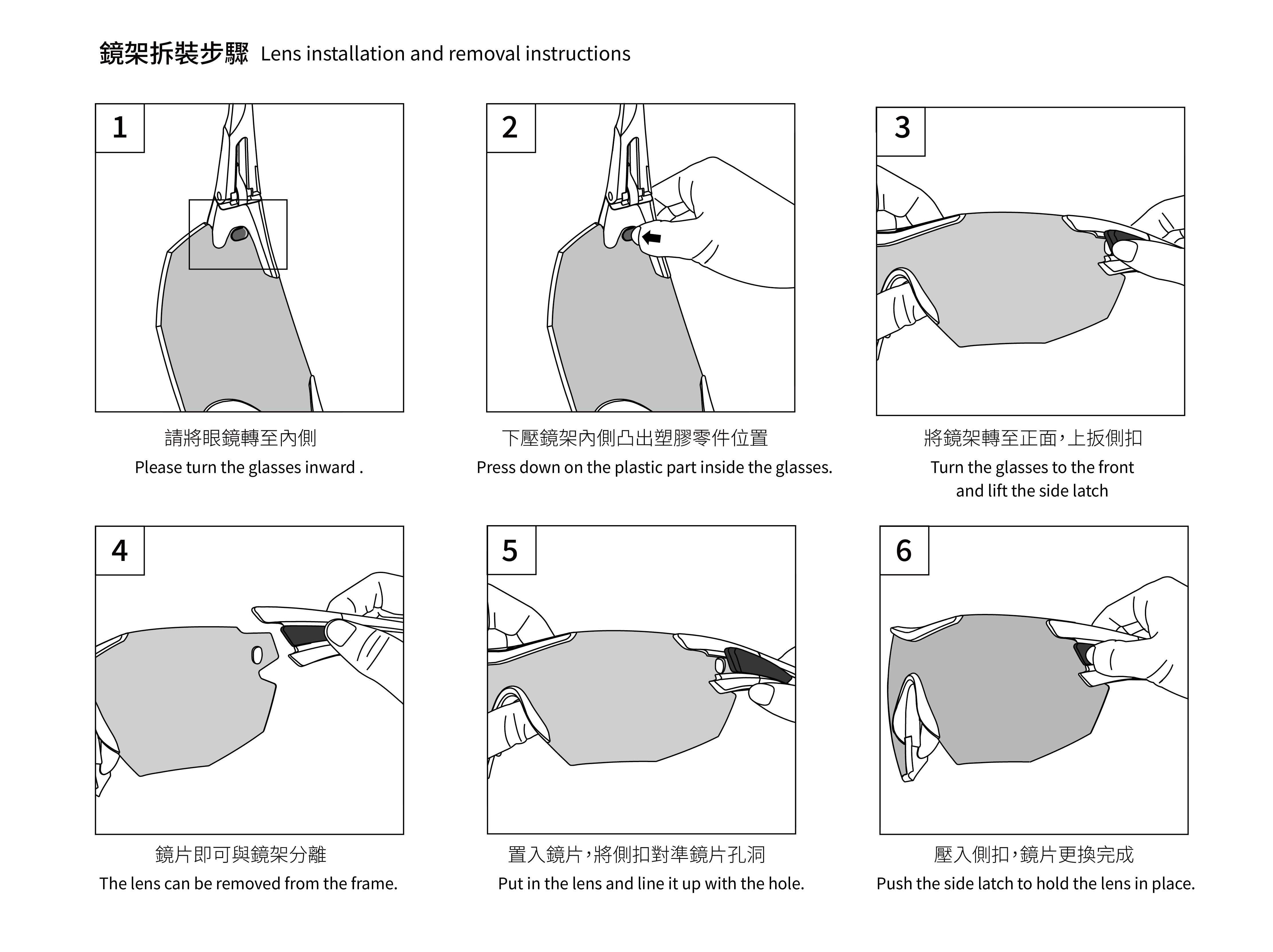 鏡架拆裝步驟 Lens installation and removal instructions

1

請將眼鏡轉至內側

Please turn the glasses inward .

2

下壓鏡架內側凸出塑膠零件位置

Press down on the plastic part inside the glasses.

3

將鏡架轉至正面，上扳側扣

Turn the glasses to the front and lift the side latch

4

鏡片即可與鏡架分離

The lens can be removed from the frame.

5

置入鏡片，將側扣對準鏡片孔洞

Put in the lens and line it up with the hole.

6

壓入側扣，鏡片更換完成

Push the side latch to hold the lens in place.