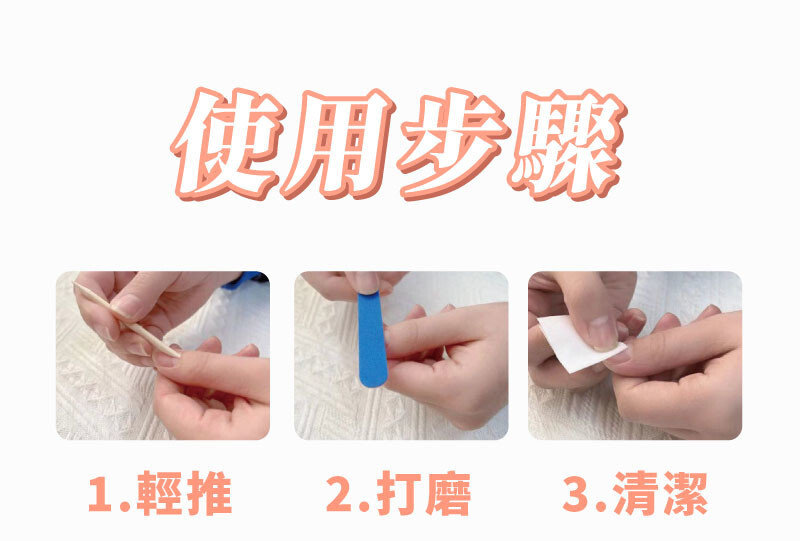 使用步驟

1.輕推

2.打磨

3.清潔