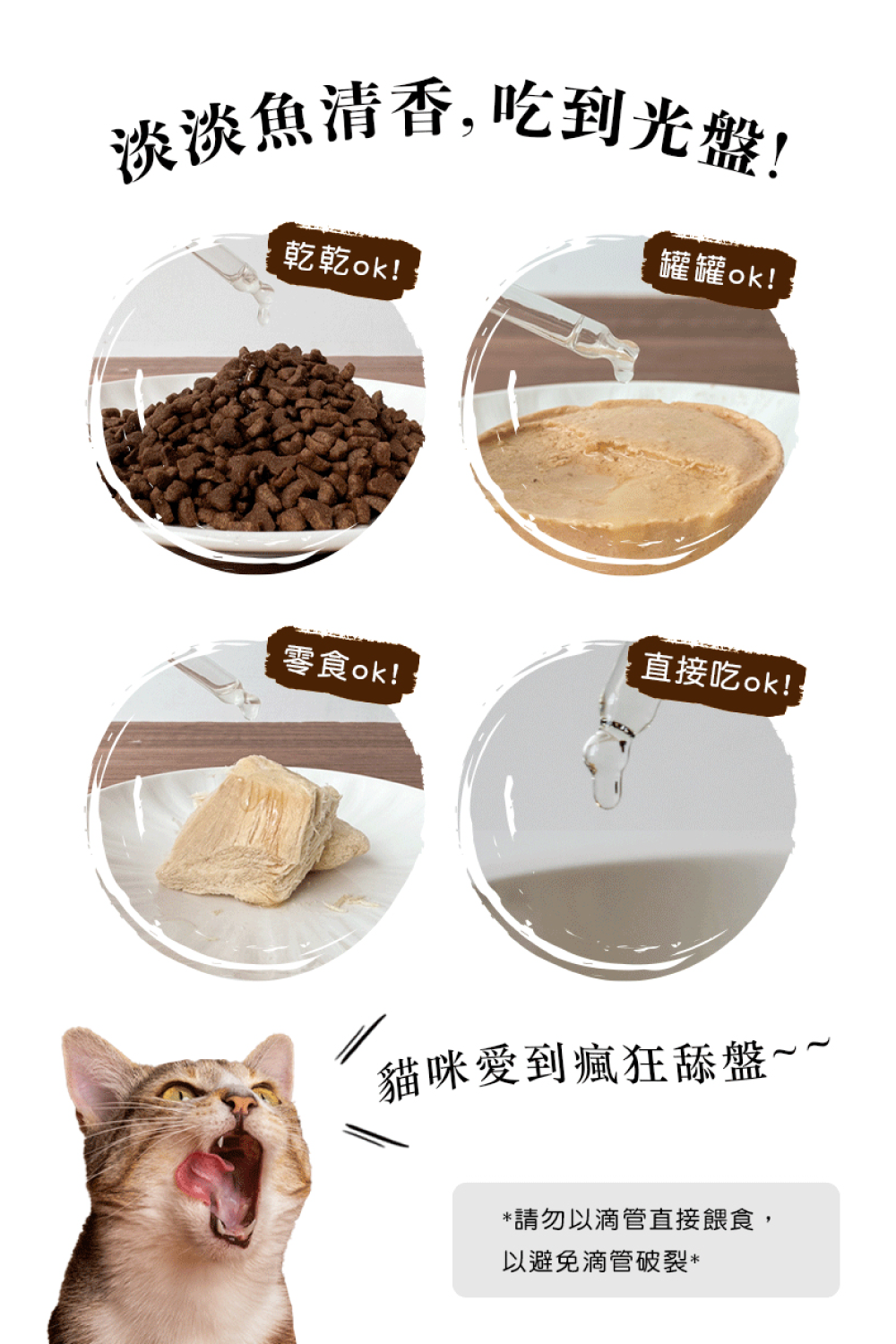 淡淡魚清香,吃到光盤!

乾乾ok!

罐罐ok!

零食ok!

直接吃ok!

貓咪愛到瘋狂舔盤~~

*請勿以滴管直接餵食,
以避免滴管破裂*