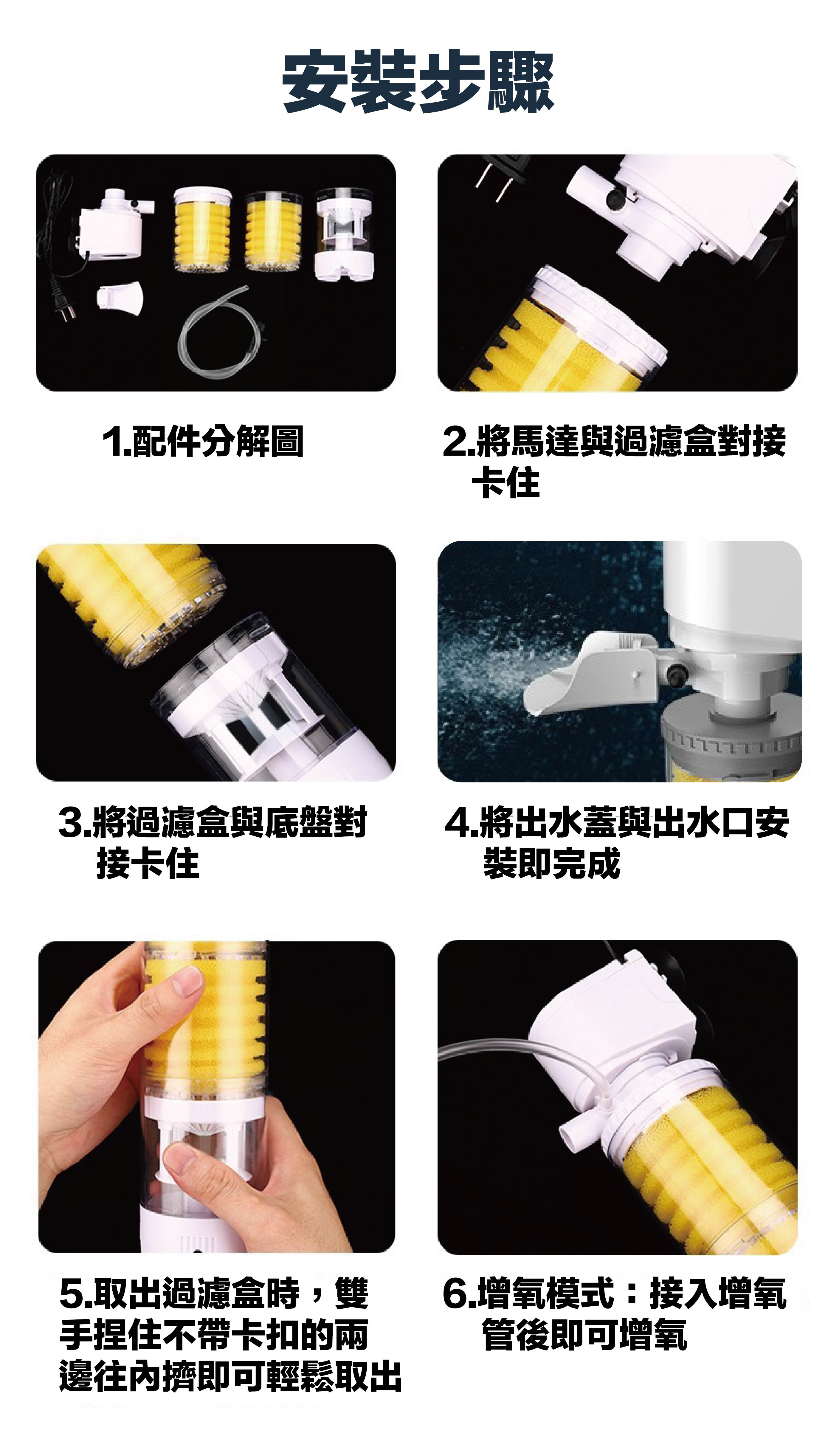 安裝步驟

1.配件分解圖

2.將馬達與過濾盒對接卡住

3.將過濾盒與底盤對接卡住

4.將出水蓋與出水口安裝即完成

5.取出過濾盒時，雙手捏住不帶卡扣的兩邊往內擠即可輕鬆取出

6.增氧模式：接入增氧管後即可增氧