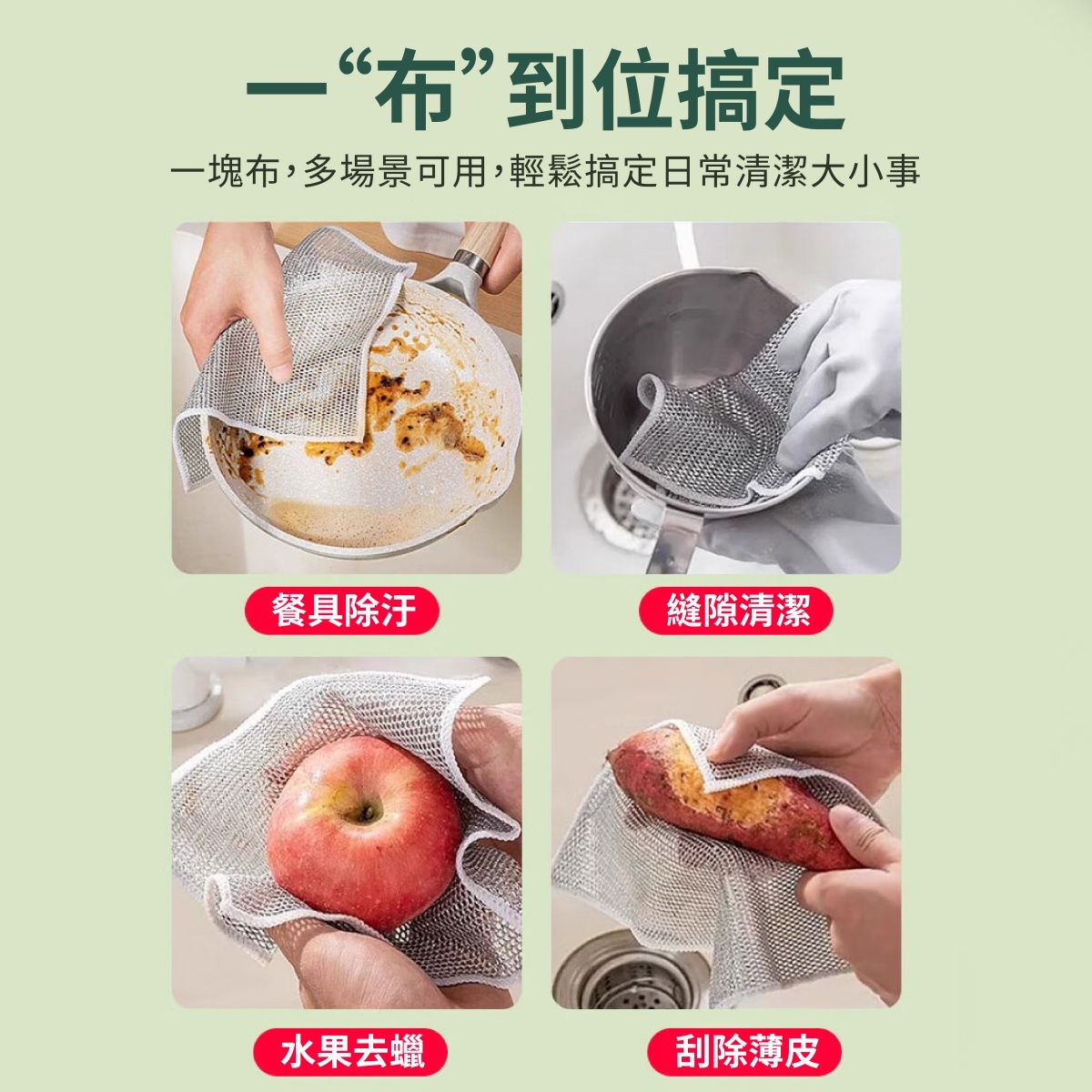 一“布”到位搞定

一塊布，多場景可用，輕鬆搞定日常清潔大小事

餐具除汙

縫隙清潔

水果去蠟

刮除薄皮