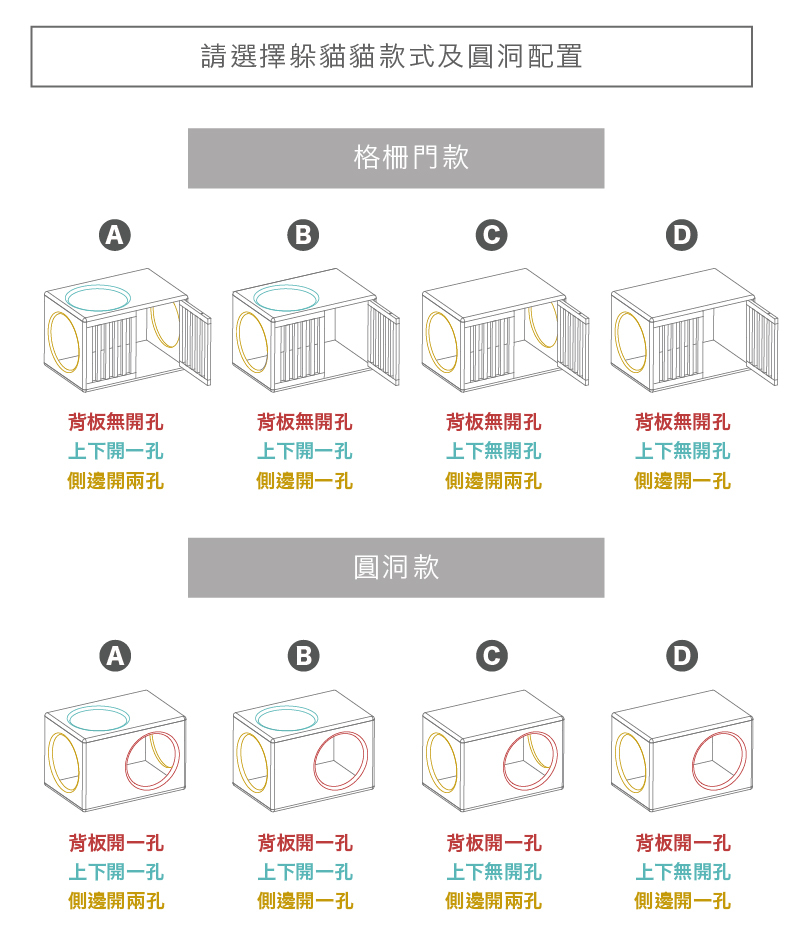 請選擇躲貓貓款式及圓洞配置

格柵門款

A
背板無開孔
上下開一孔
側邊開兩孔

B
背板無開孔
上下開一孔
側邊開一孔

C
背板無開孔
上下無開孔
側邊開兩孔

D
背板無開孔
上下無開孔
側邊開一孔

圓洞款

A
背板開一孔
上下開一孔
側邊開兩孔

B
背板開一孔
上下開一孔
側邊開一孔

C
背板開一孔
上下無開孔
側邊開兩孔

D
背板開一孔
上下無開孔
側邊開一孔