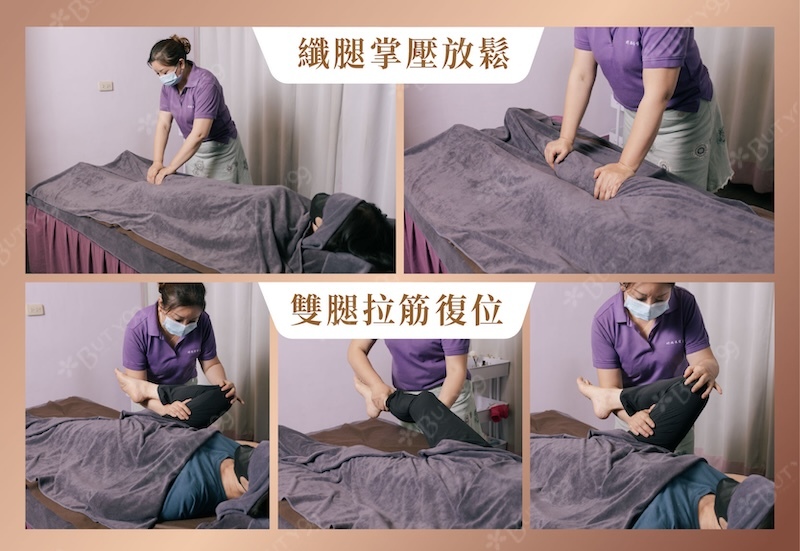 纖腿掌壓放鬆

雙腿拉筋復位