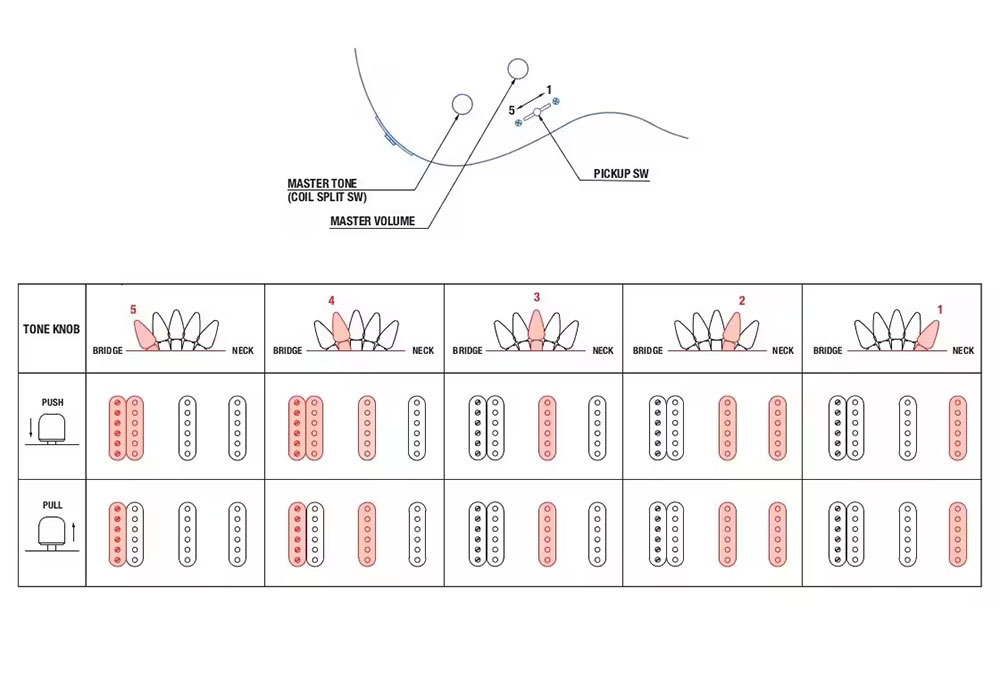 5
1

MASTER TONE
(COIL SPLIT SW)

MASTER VOLUME

PICKUP SW

| TONE KNOB | 5 BRIDGE NECK | 4 BRIDGE NECK | 3 BRIDGE NECK | 2 BRIDGE NECK | 1 BRIDGE NECK |
|---|---|---|---|---|---|
| PUSH | | | | | |
| PULL | | | | | |