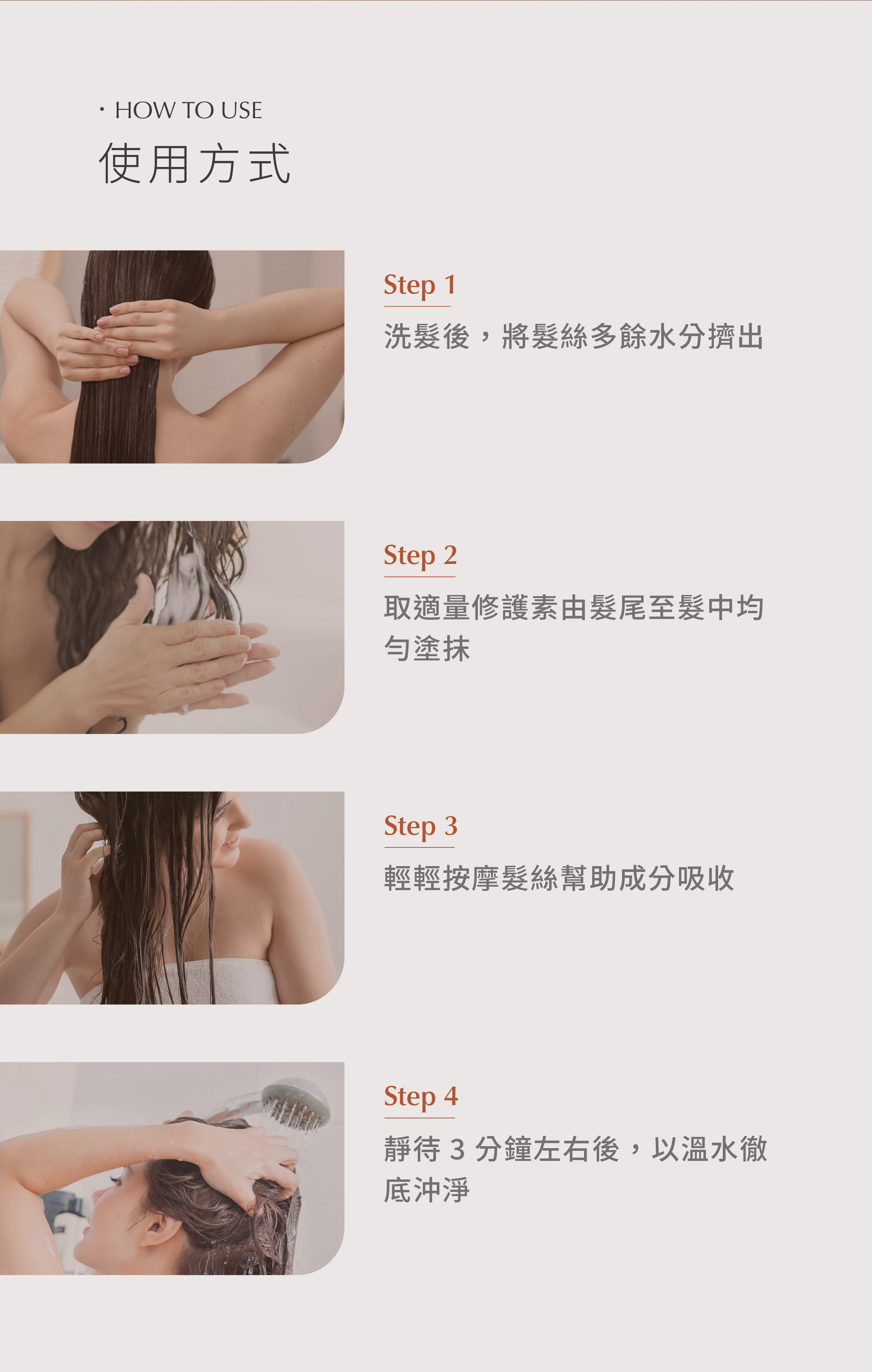 · HOW TO USE
使用方式

Step 1
洗髮後，將髮絲多餘水分擠出

Step 2
取適量修護素由髮尾至髮中均勻塗抹

Step 3
輕輕按摩髮絲幫助成分吸收

Step 4
靜待 3 分鐘左右後，以溫水徹底沖淨