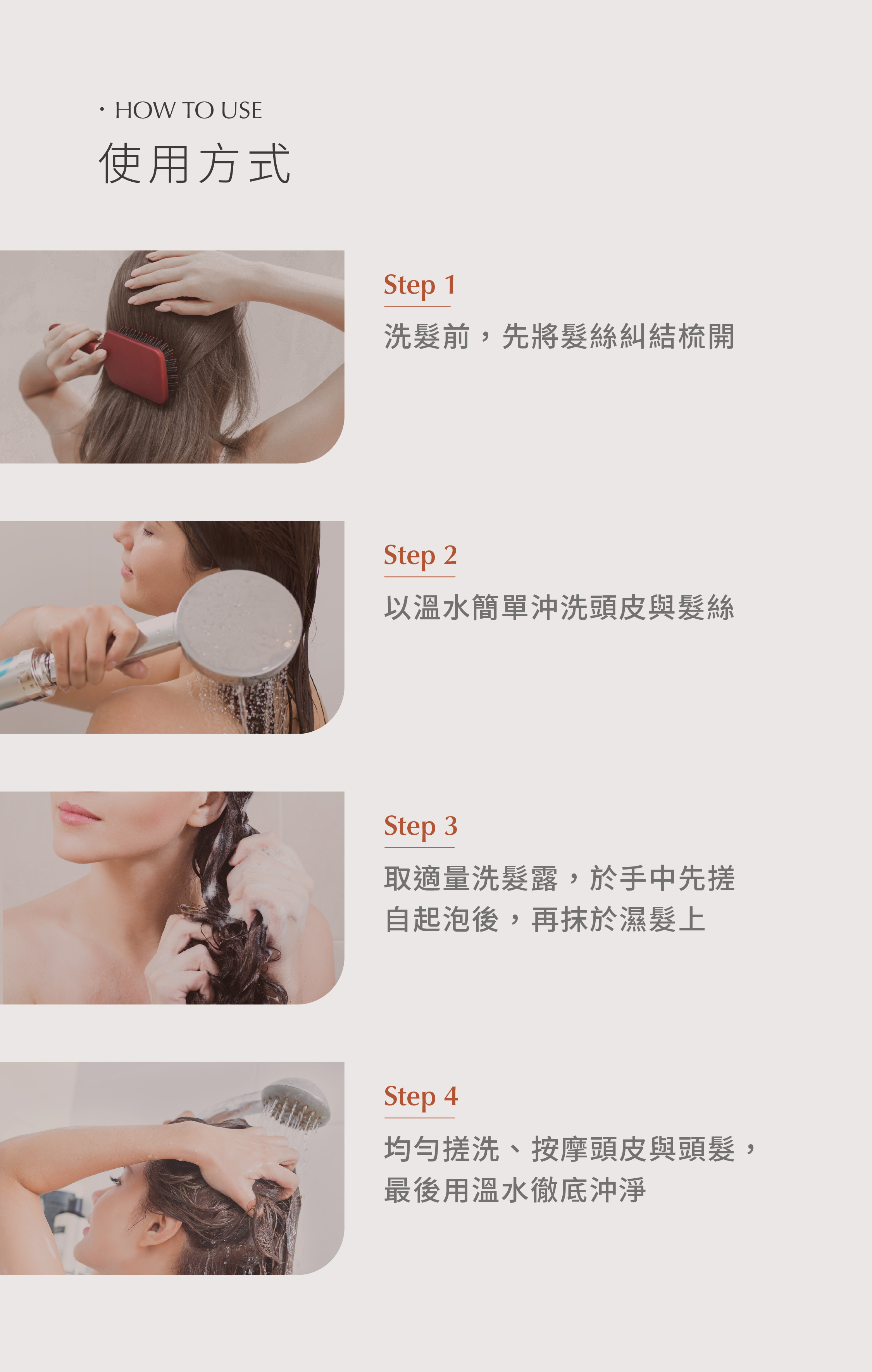 · HOW TO USE
使用方式

Step 1
洗髮前，先將髮絲糾結梳開

Step 2
以溫水簡單沖洗頭皮與髮絲

Step 3
取適量洗髮露，於手中先搓自起泡後，再抹於濕髮上

Step 4
均勻搓洗、按摩頭皮與頭髮，最後用溫水徹底沖淨