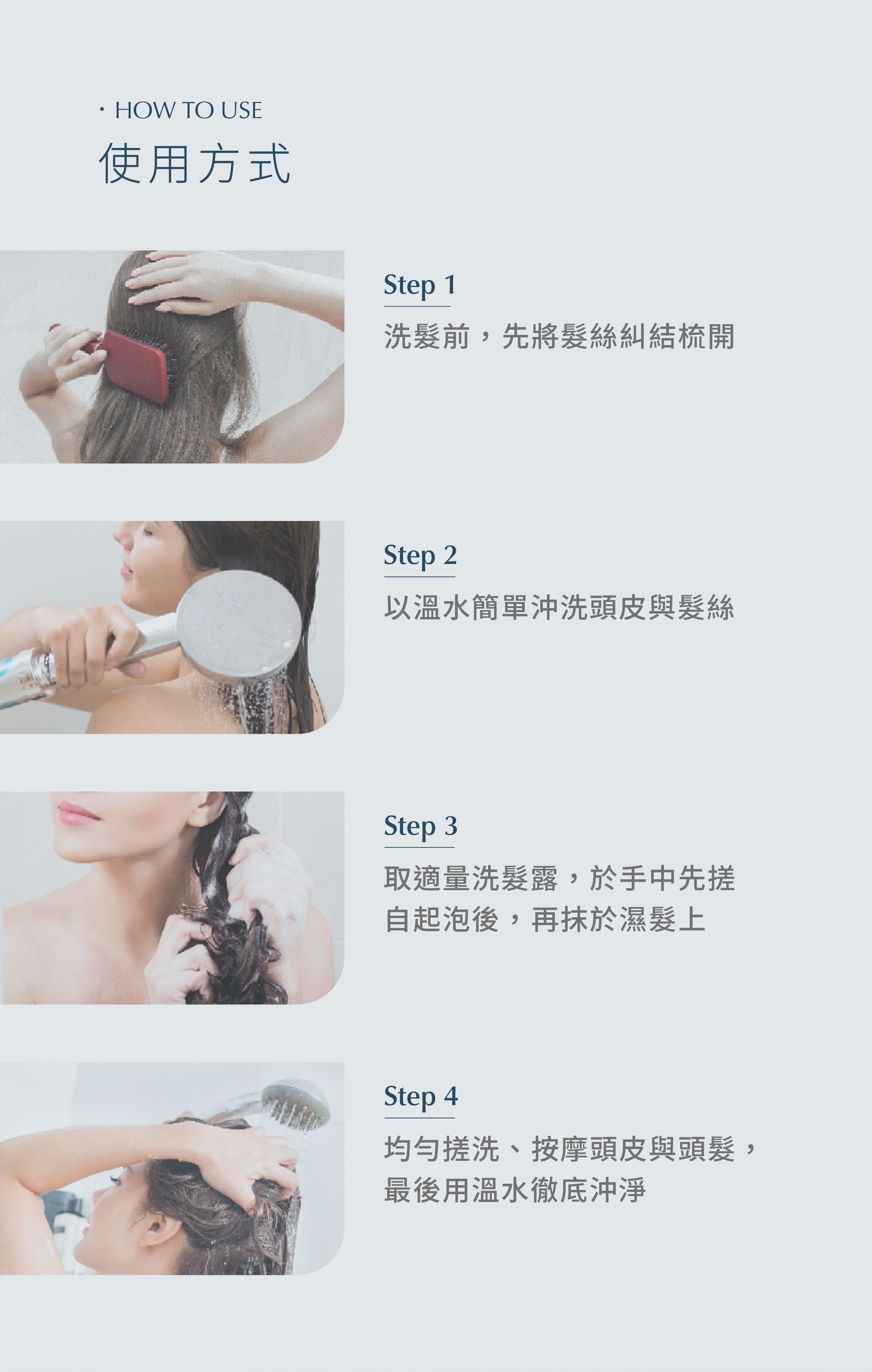 · HOW TO USE
使用方式

Step 1
洗髮前，先將髮絲糾結梳開

Step 2
以溫水簡單沖洗頭皮與髮絲

Step 3
取適量洗髮露，於手中先搓自起泡後，再抹於濕髮上

Step 4
均勻搓洗、按摩頭皮與頭髮，最後用溫水徹底沖淨