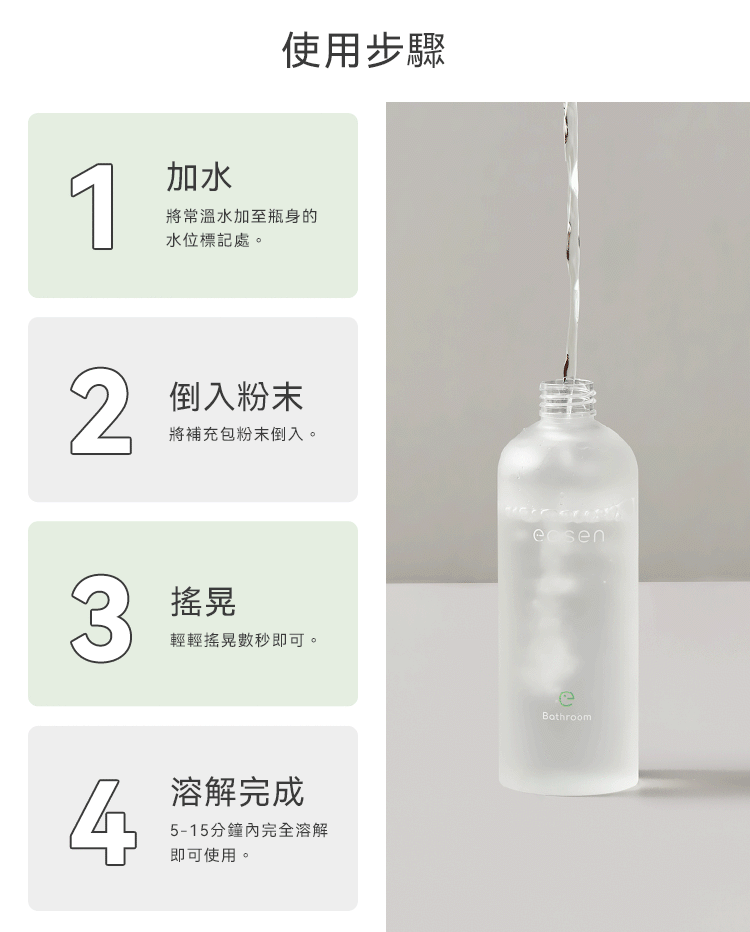 使用步驟

1
加水
將常溫水加至瓶身的水位標記處。

2
倒入粉末
將補充包粉末倒入。

3
搖晃
輕輕搖晃數秒即可。

4
溶解完成
5-15分鐘內完全溶解即可使用。

eosen

Bathroom