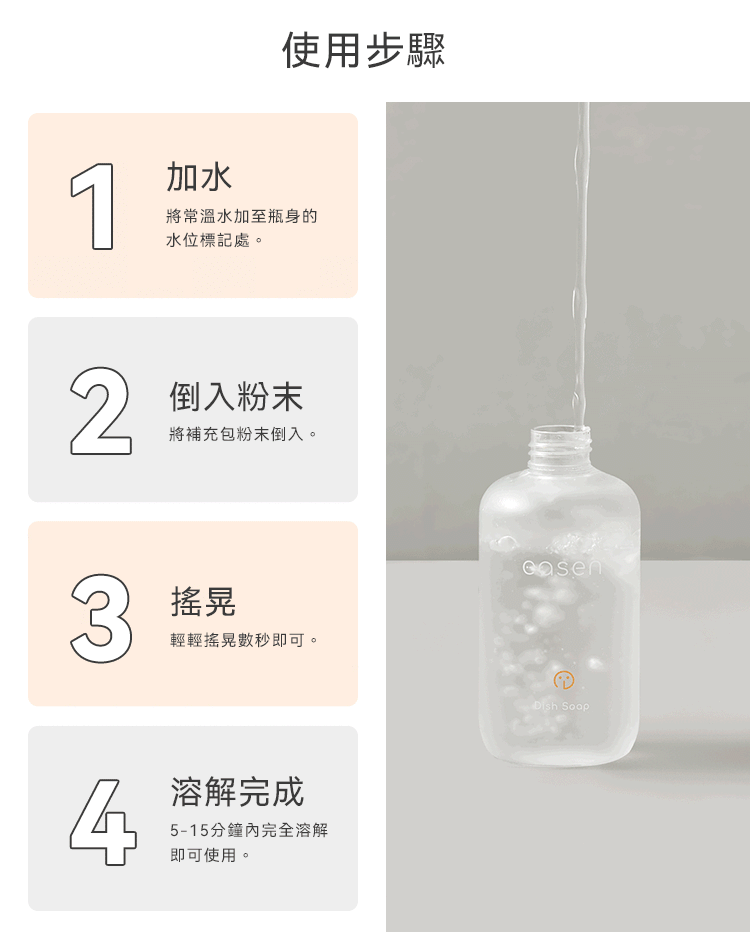 使用步驟

1
加水
將常溫水加至瓶身的水位標記處。

2
倒入粉末
將補充包粉末倒入。

3
搖晃
輕輕搖晃數秒即可。

4
溶解完成
5-15分鐘內完全溶解即可使用。

easen
Dish Soap