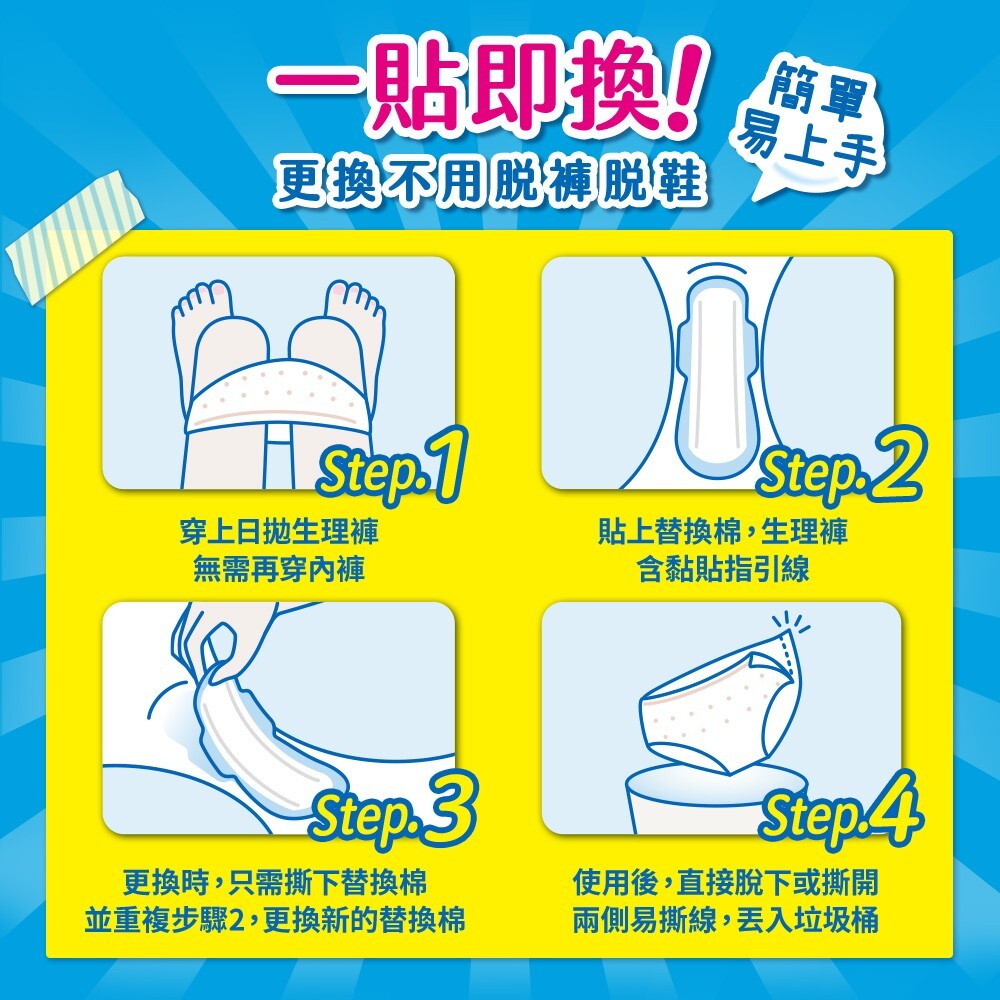 一貼即換!
更換不用脫褲脫鞋

簡單易上手

Step.1
穿上日拋生理褲
無需再穿內褲

Step.2
貼上替換棉,生理褲
含黏貼指引線

Step.3
更換時,只需撕下替換棉
並重複步驟2,更換新的替換棉

Step.4
使用後,直接脫下或撕開
兩側易撕線,丟入垃圾桶