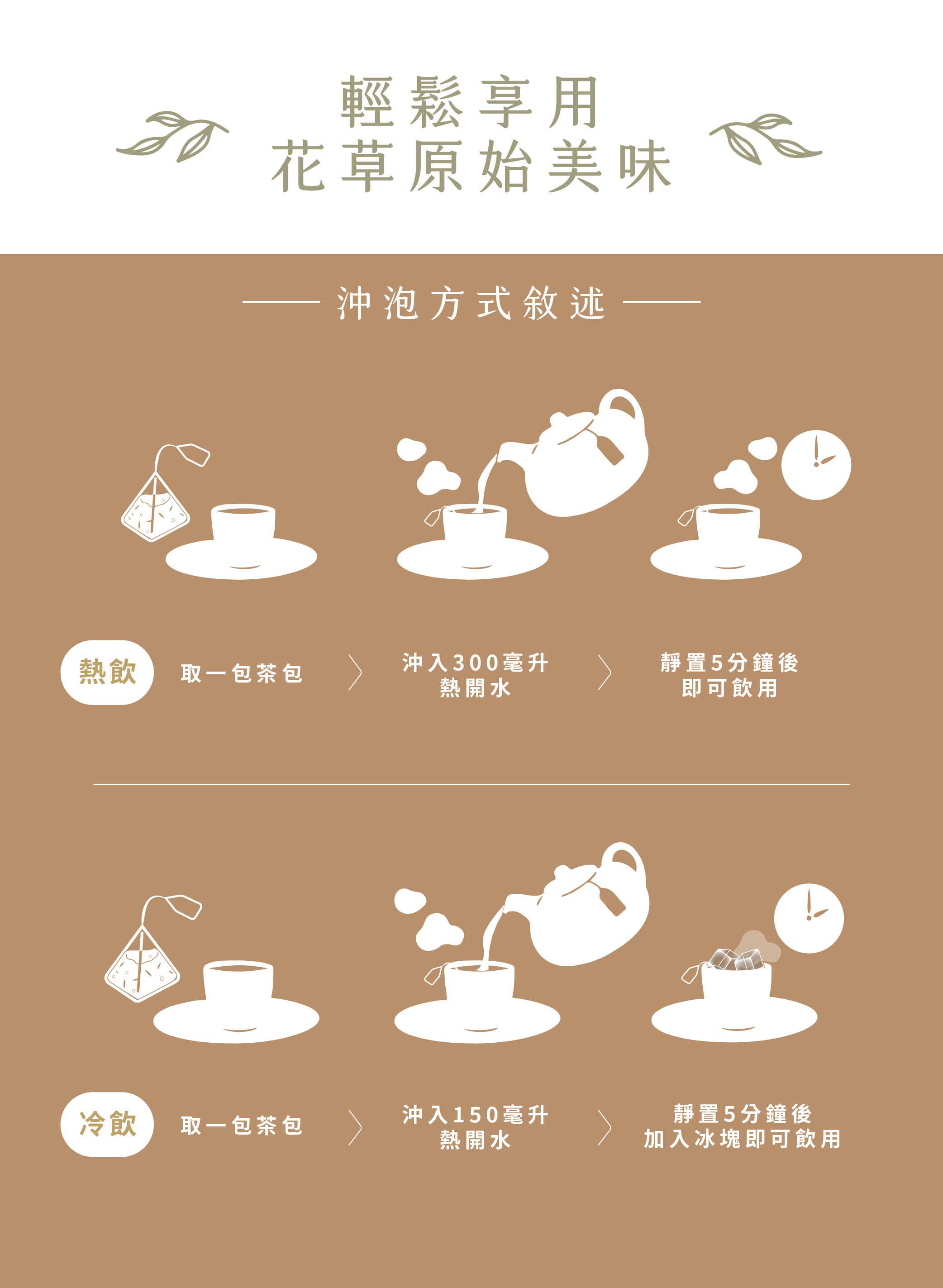 輕鬆享用
花草原始美味

沖泡方式敘述

熱飲

取一包茶包

沖入300毫升
熱開水

靜置5分鐘後
即可飲用

冷飲

取一包茶包

沖入150毫升
熱開水

靜置5分鐘後
加入冰塊即可飲用