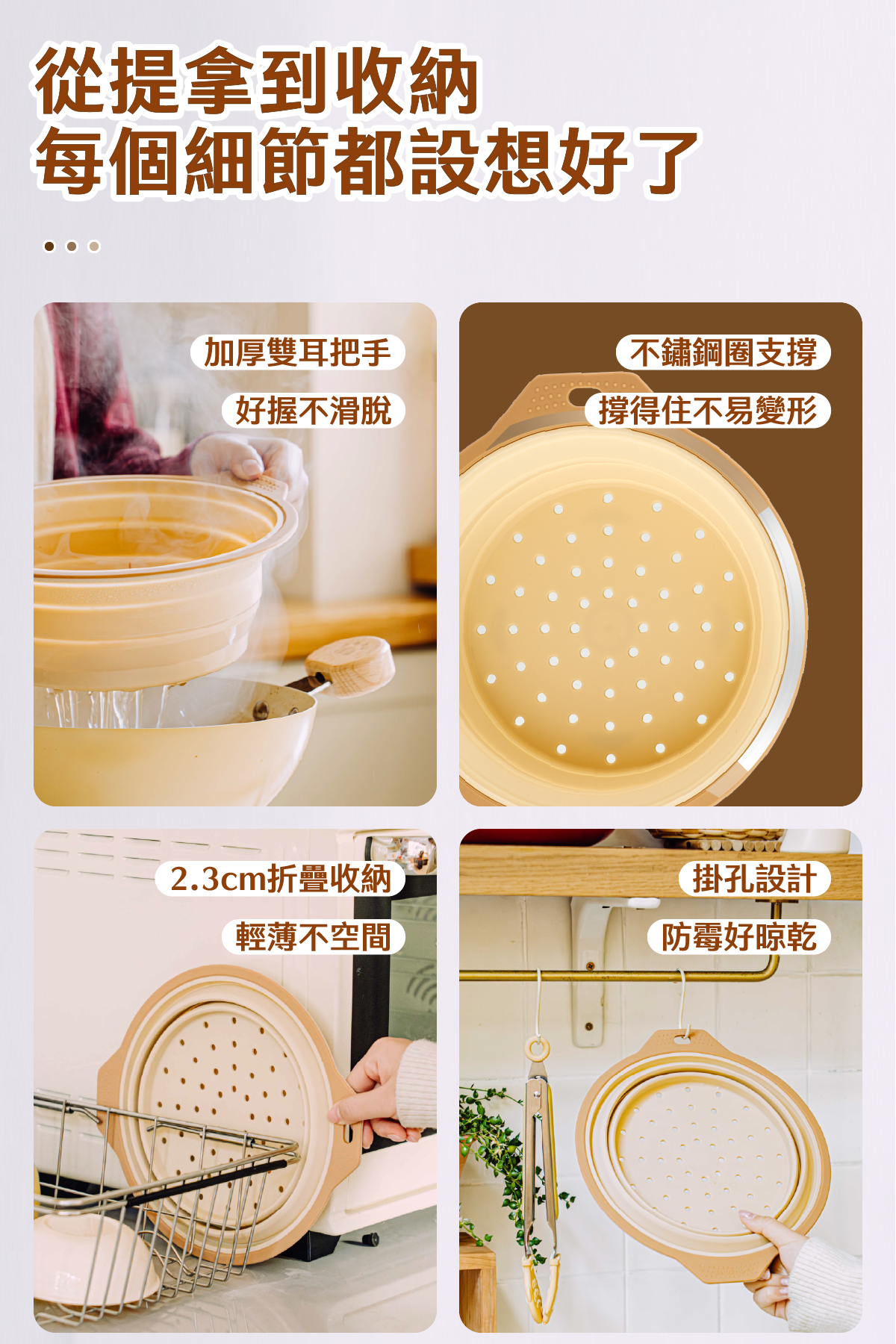 從提拿到收納
每個細節都設想好了

加厚雙耳把手
好握不滑脫

不鏽鋼圈支撐
撐得住不易變形

2.3cm折疊收納
輕薄不空間

掛孔設計
防霉好晾乾