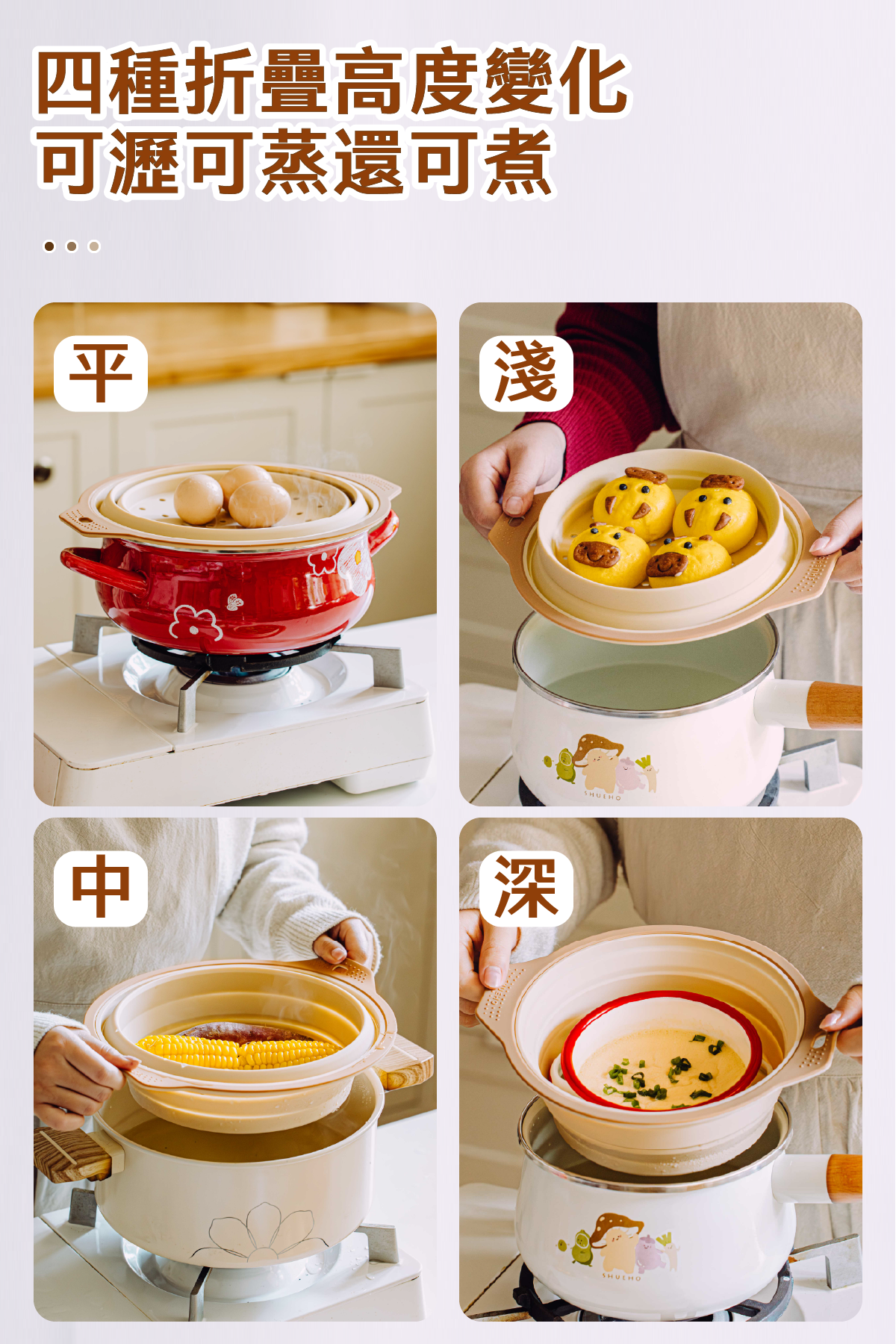 四種折疊高度變化
可瀝可蒸還可煮

平

淺

SHUEHO

中

深

SHUEHO