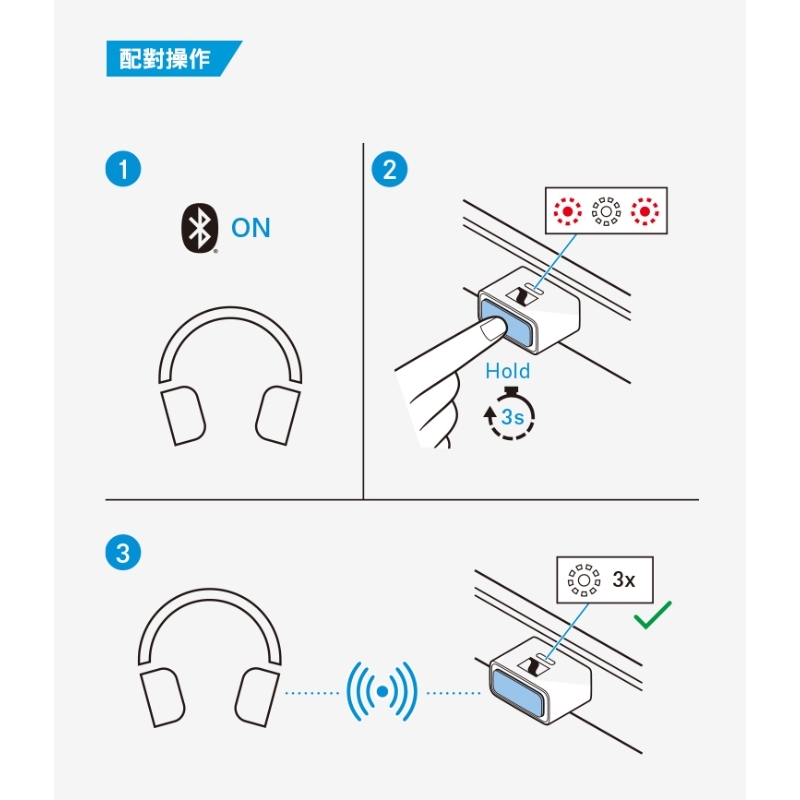 配對操作

1

ON

2

Hold

3s

3

3x